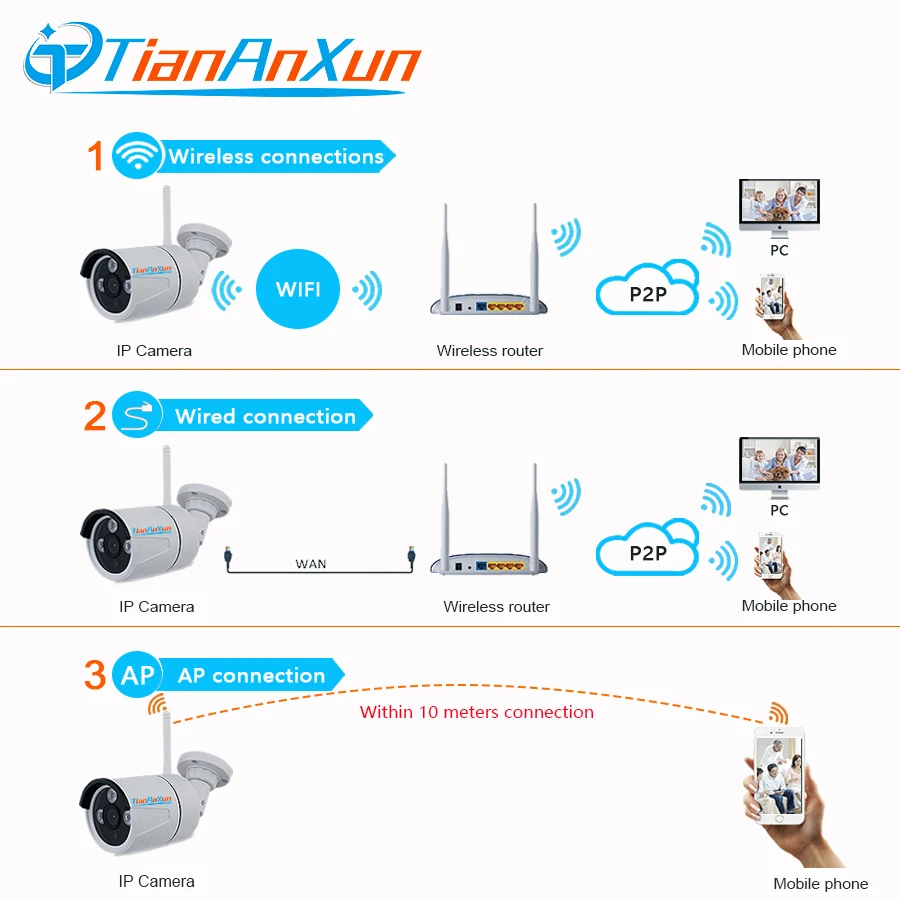 TianAnXun

1 Wireless connections

TianAnXun

WIFI

P2P

PC

IP Camera

Wireless router

Mobile phone

2 Wired connection

TianAnXun

WAN

P2P

PC

IP Camera

Wireless router

Mobile phone

3 AP AP connection

Within 10 meters connection

TianAnXun

IP Camera

Mobile phone