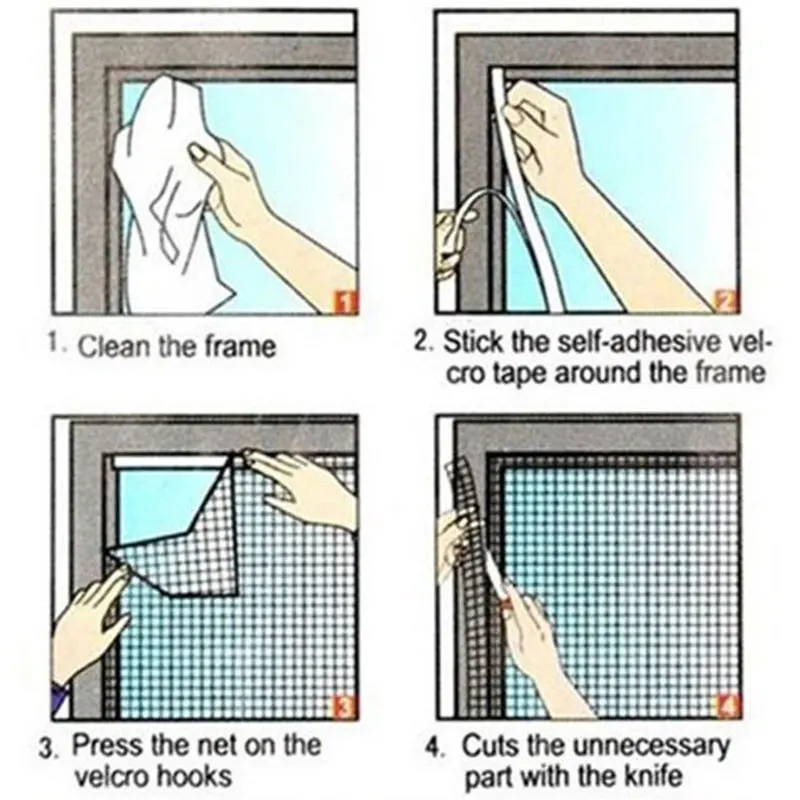 1

1. Clean the frame

2

2. Stick the self-adhesive velcro tape around the frame

3

3. Press the net on the velcro hooks

4

4. Cuts the unnecessary part with the knife