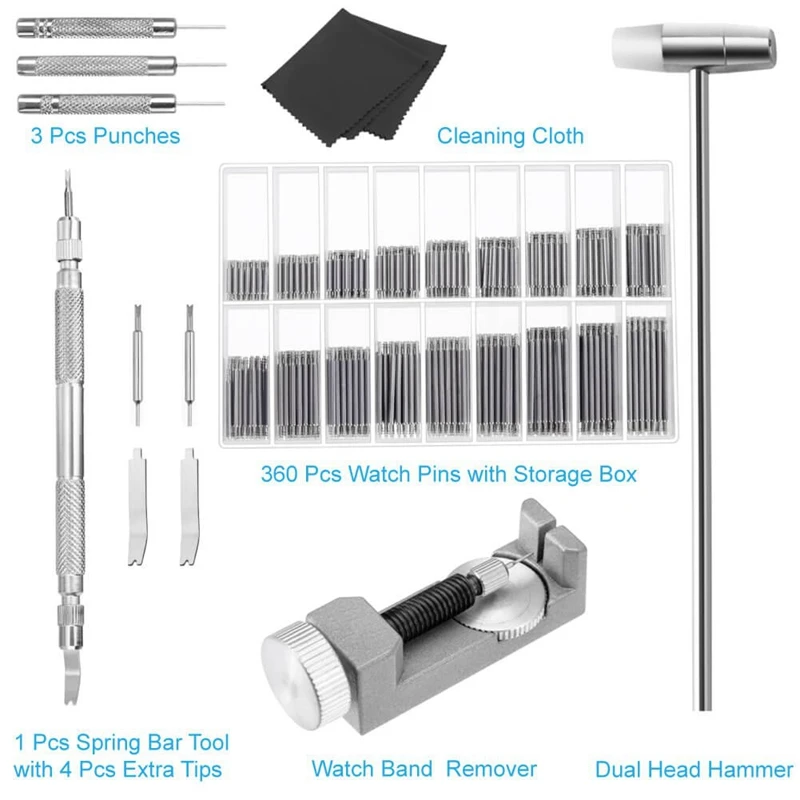 3 Pcs Punches

Cleaning Cloth

360 Pcs Watch Pins with Storage Box

1 Pcs Spring Bar Tool with 4 Pcs Extra Tips

Watch Band Remover

Dual Head Hammer