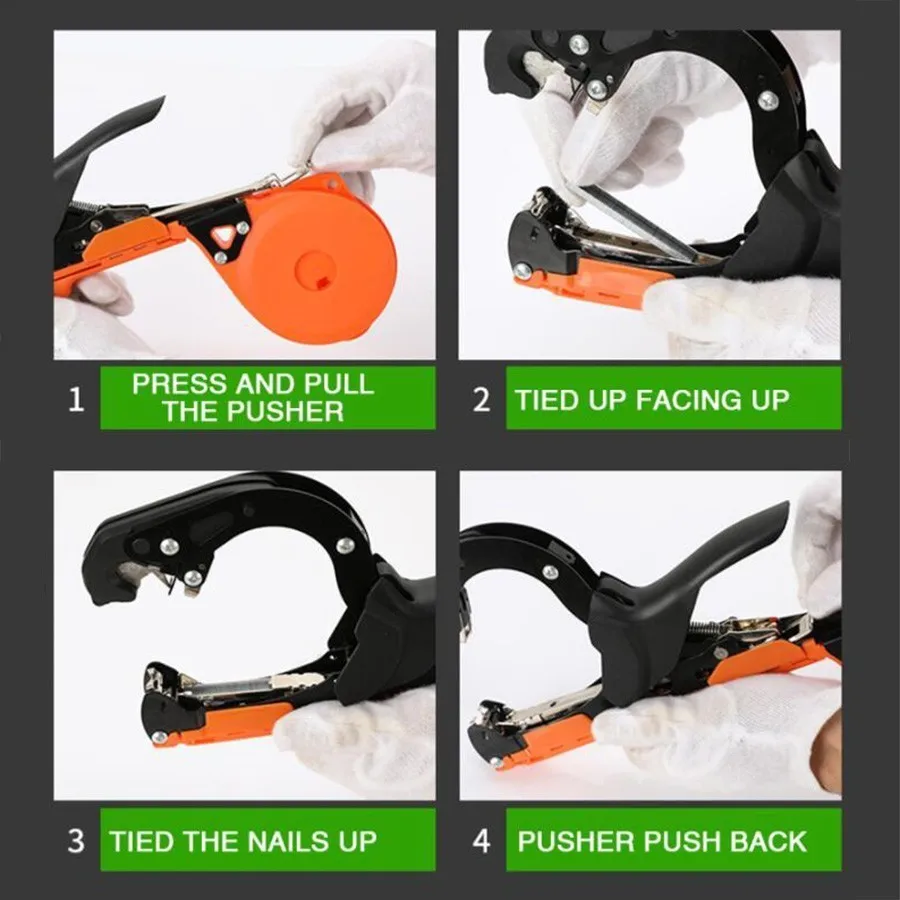 1 PRESS AND PULL THE PUSHER

2 TIED UP FACING UP

3 TIED THE NAILS UP

4 PUSHER PUSH BACK