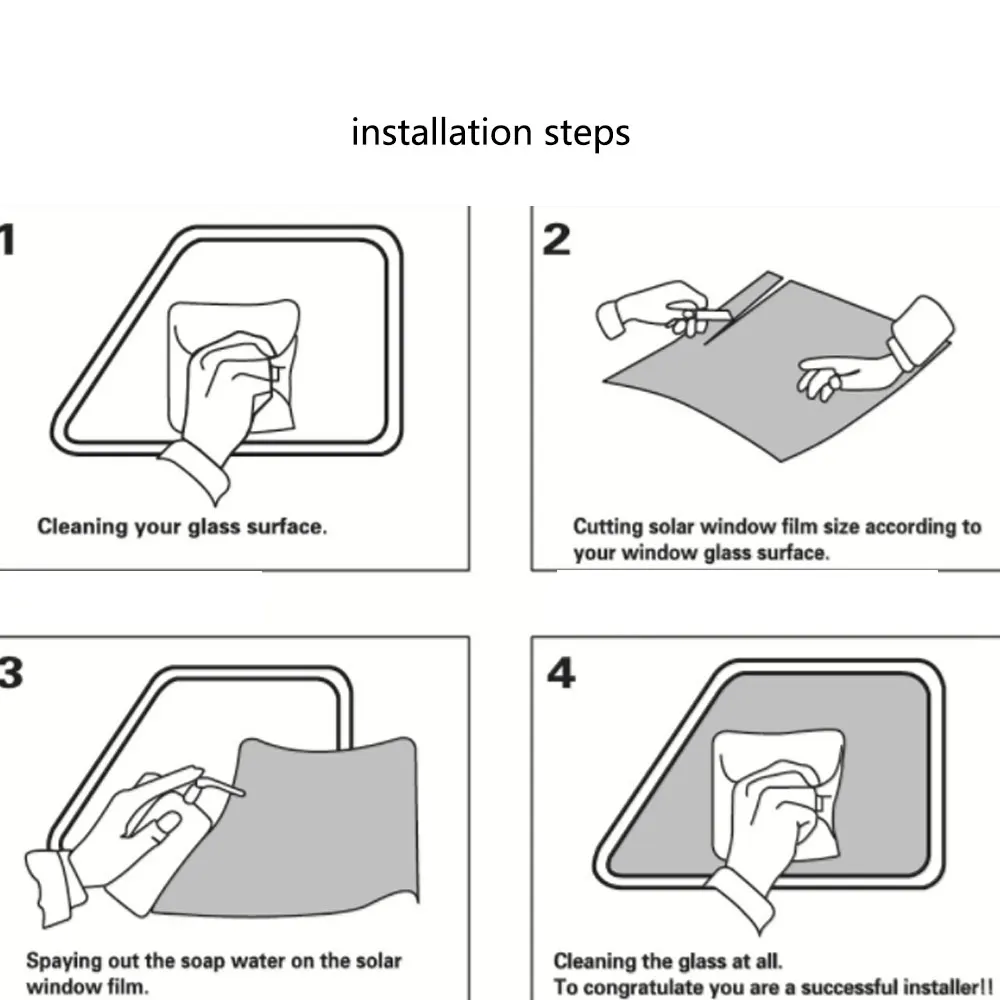 installation steps

1

Cleaning your glass surface.

2

Cutting solar window film size according to your window glass surface.

3

Spaying out the soap water on the solar window film.

4

Cleaning the glass at all.
To congratulate you are a successful installer!!