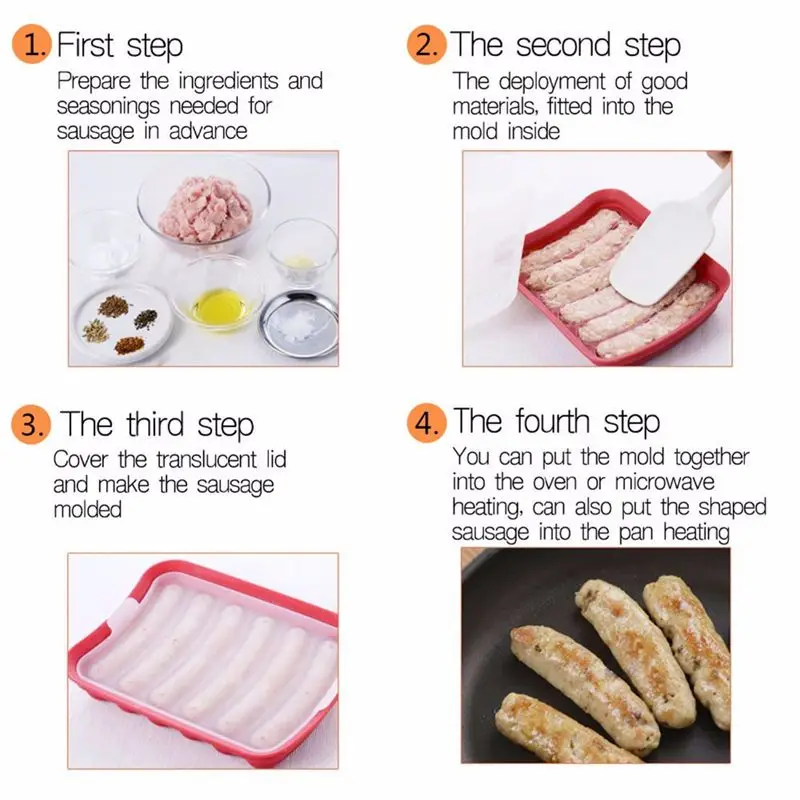 1. First step
Prepare the ingredients and seasonings needed for sausage in advance

2. The second step
The deployment of good materials, fitted into the mold inside

3. The third step
Cover the translucent lid and make the sausage molded

4. The fourth step
You can put the mold together into the oven or microwave heating, can also put the shaped sausage into the pan heating