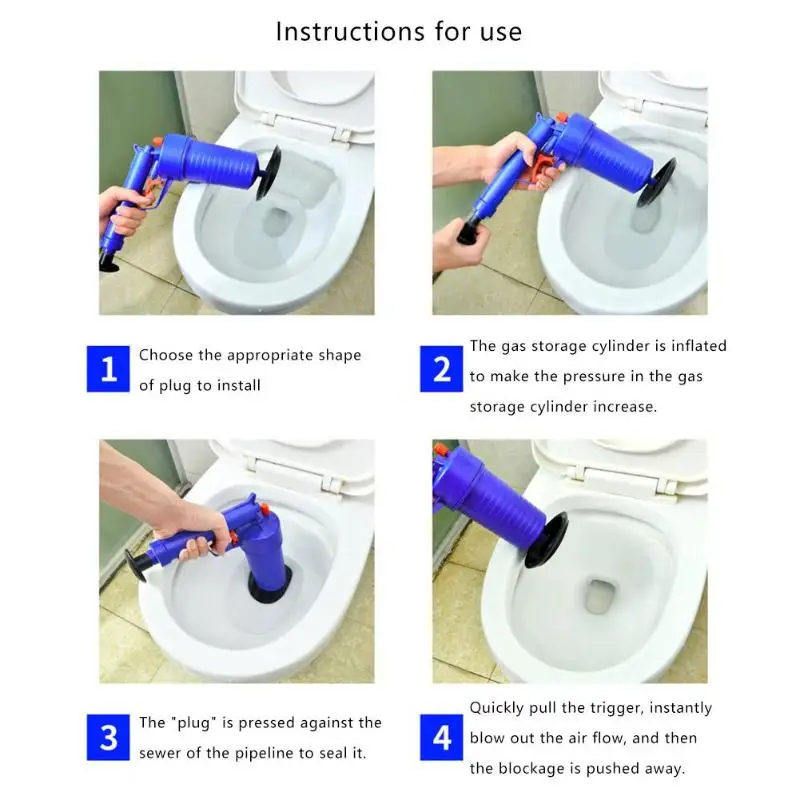 Instructions for use

1
Choose the appropriate shape of plug to install

2
The gas storage cylinder is inflated to make the pressure in the gas storage cylinder increase.

3
The "plug" is pressed against the sewer of the pipeline to seal it.

4
Quickly pull the trigger, instantly blow out the air flow, and then the blockage is pushed away.