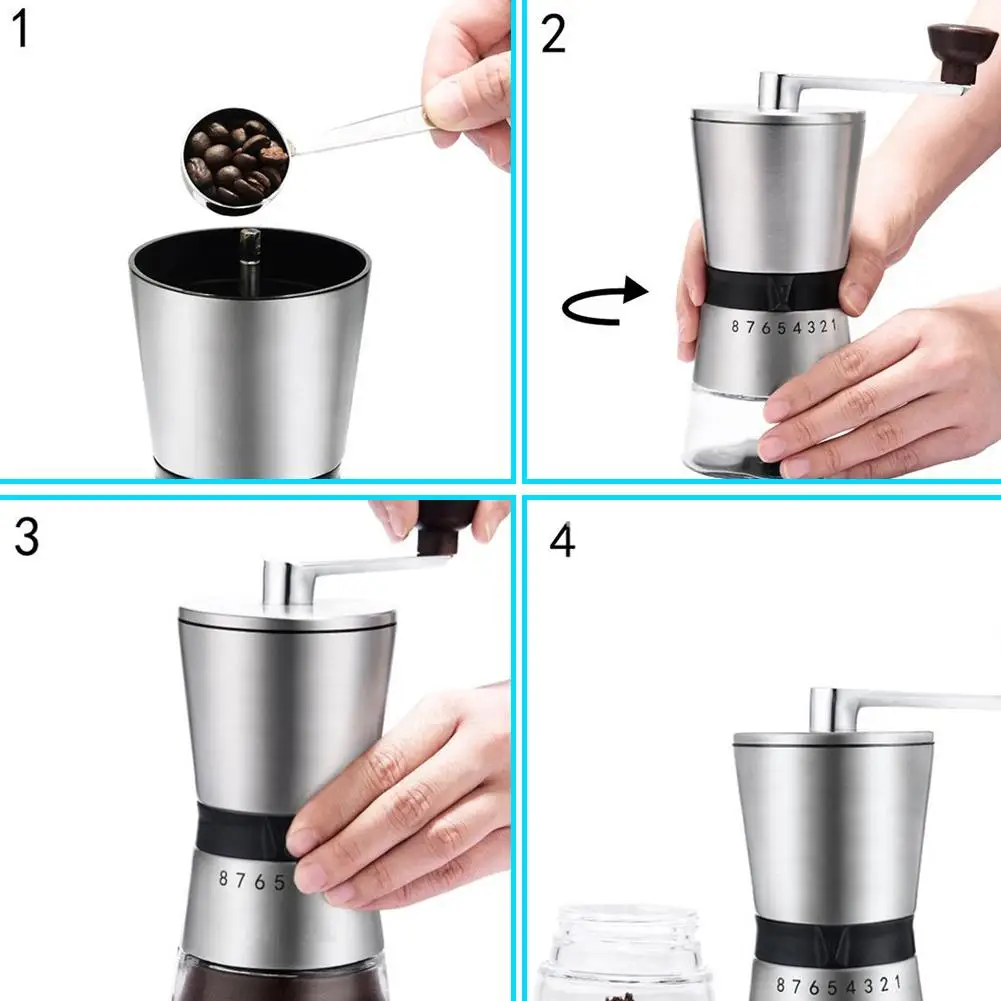 1

2

8 7 6 5 4 3 2 1

3

8 7 6 5

4

8 7 6 5 4 3 2 1