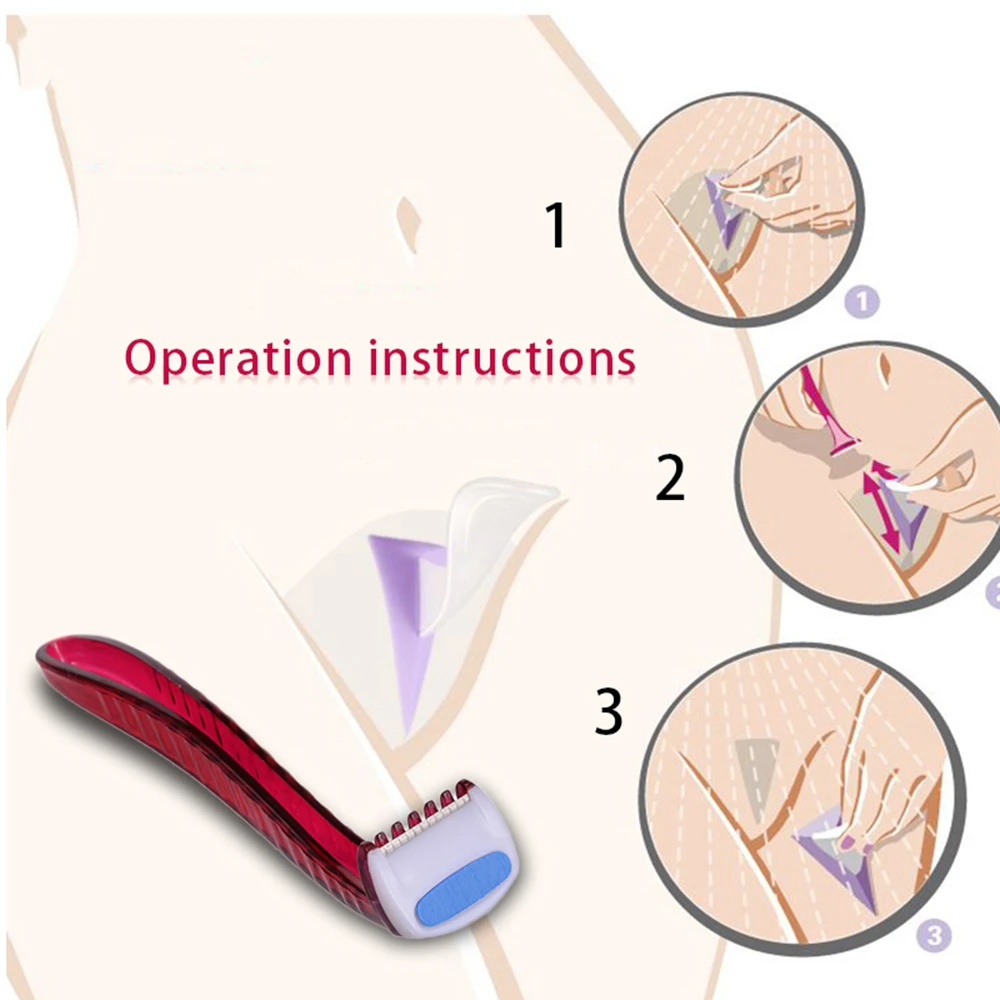 1

1

Operation instructions

2

2

3

3