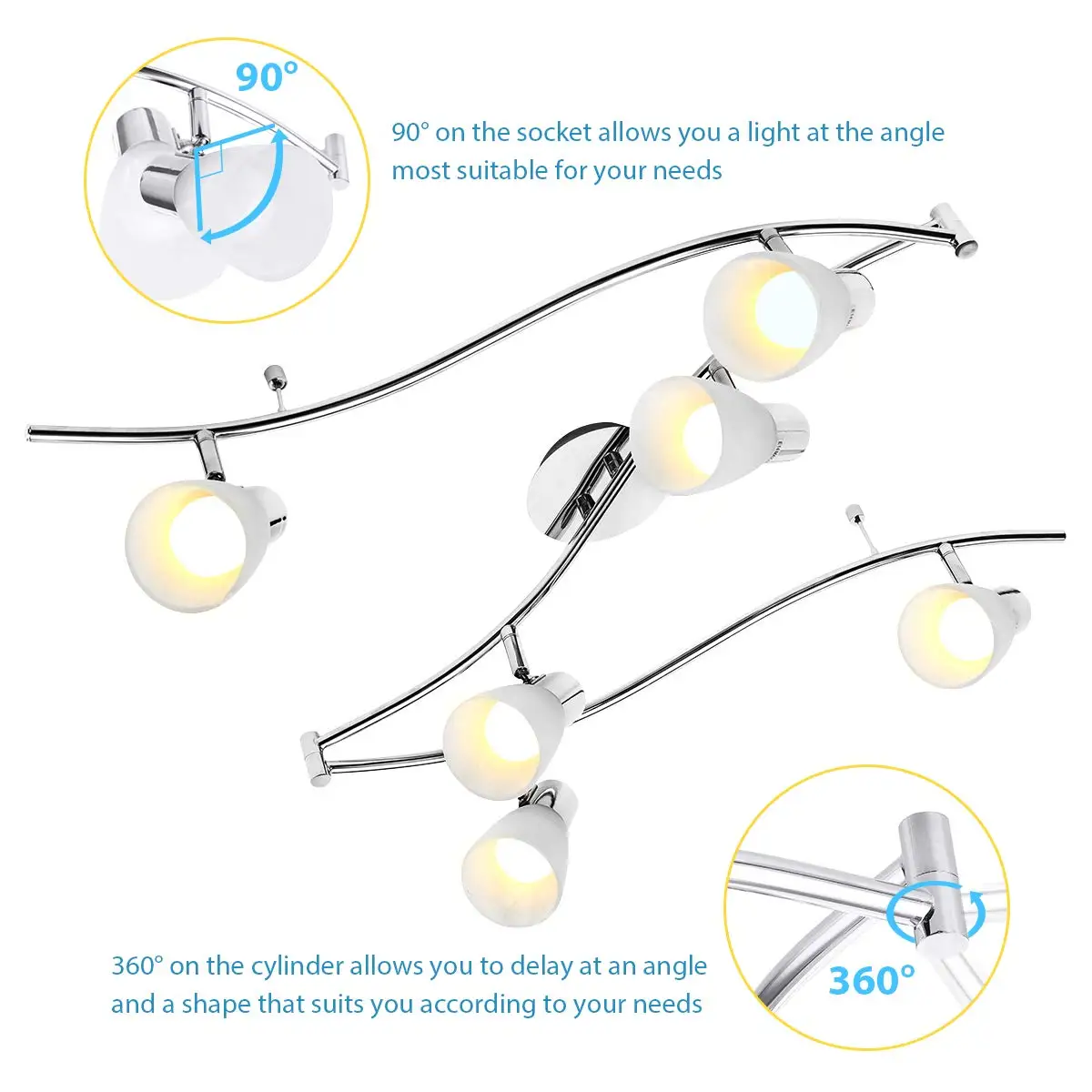 90°

90° on the socket allows you a light at the angle most suitable for your needs

360° on the cylinder allows you to delay at an angle and a shape that suits you according to your needs

360°