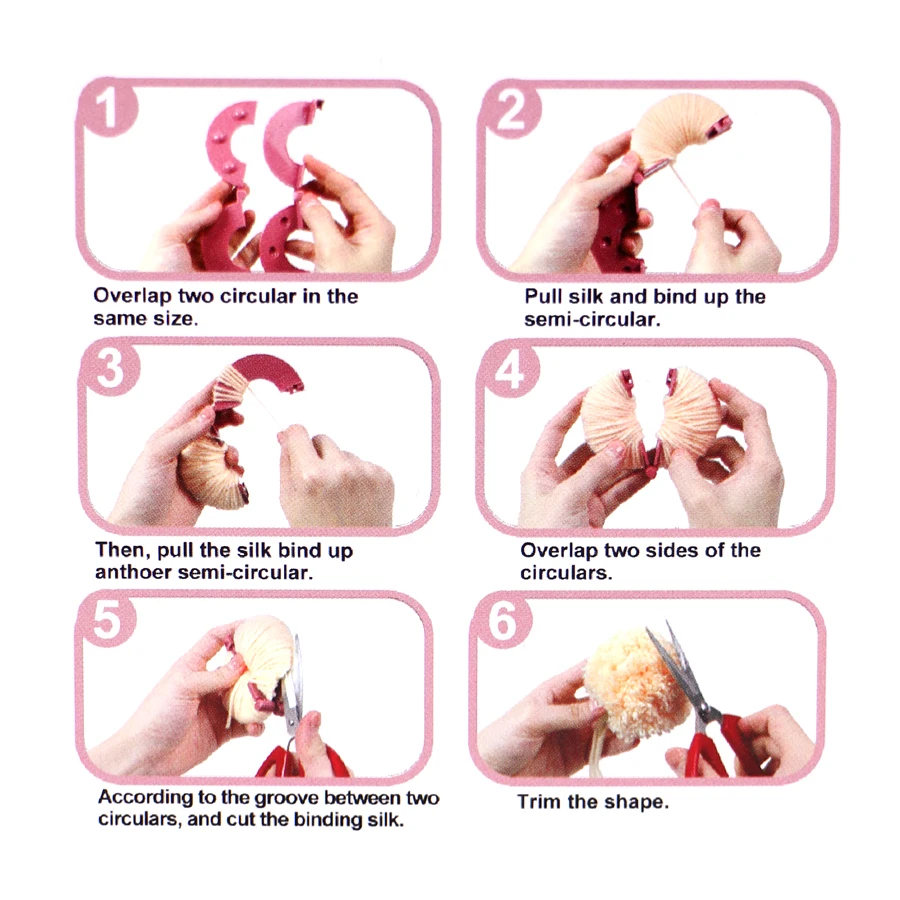 1

Overlap two circular in the same size.

2

Pull silk and bind up the semi-circular.

3

Then, pull the silk bind up anthoer semi-circular.

4

Overlap two sides of the circulars.

5

According to the groove between two circulars, and cut the binding silk.

6

Trim the shape.