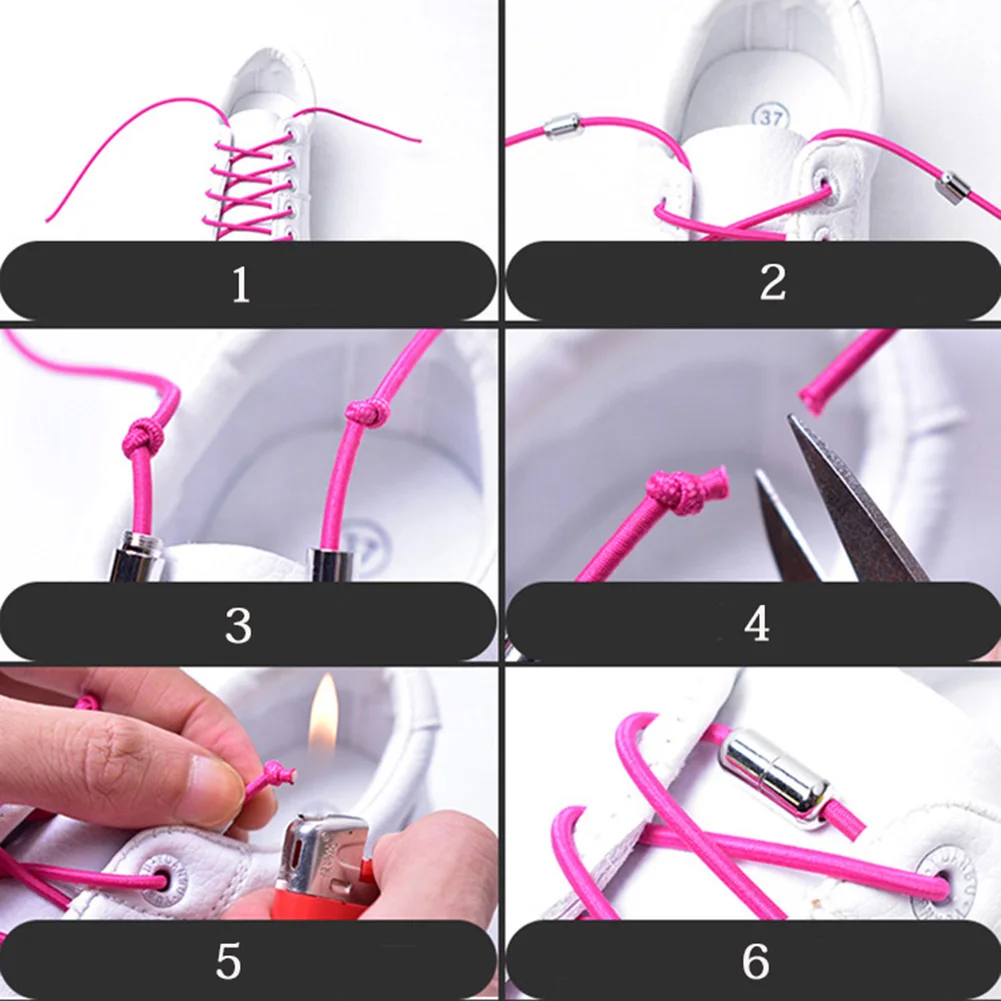 1

37

2

3

4

5

6