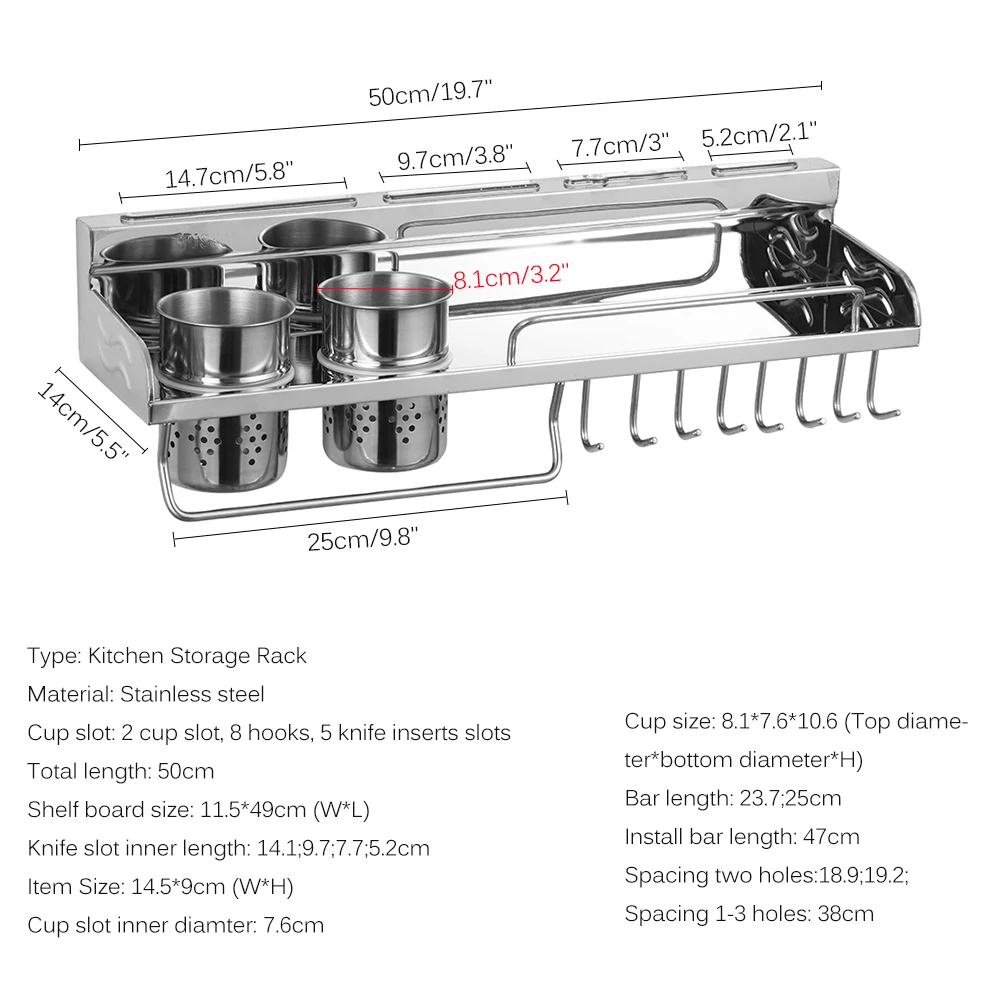 50cm/19.7"

14.7cm/5.8"

9.7cm/3.8"

7.7cm/3"

5.2cm/2.1"

8.1cm/3.2"

14cm/5.5"

25cm/9.8"

Type: Kitchen Storage Rack

Material: Stainless steel

Cup slot: 2 cup slot, 8 hooks, 5 knife inserts slots

Total length: 50cm

Shelf board size: 11.5*49cm (W*L)

Knife slot inner length: 14.1;9.7;7.7;5.2cm

Item Size: 14.5*9cm (W*H)

Cup slot inner diamter: 7.6cm

Cup size: 8.1*7.6*10.6 (Top diameter*bottom diameter*H)

Bar length: 23.7;25cm

Install bar length: 47cm

Spacing two holes:18.9;19.2;

Spacing 1-3 holes: 38cm