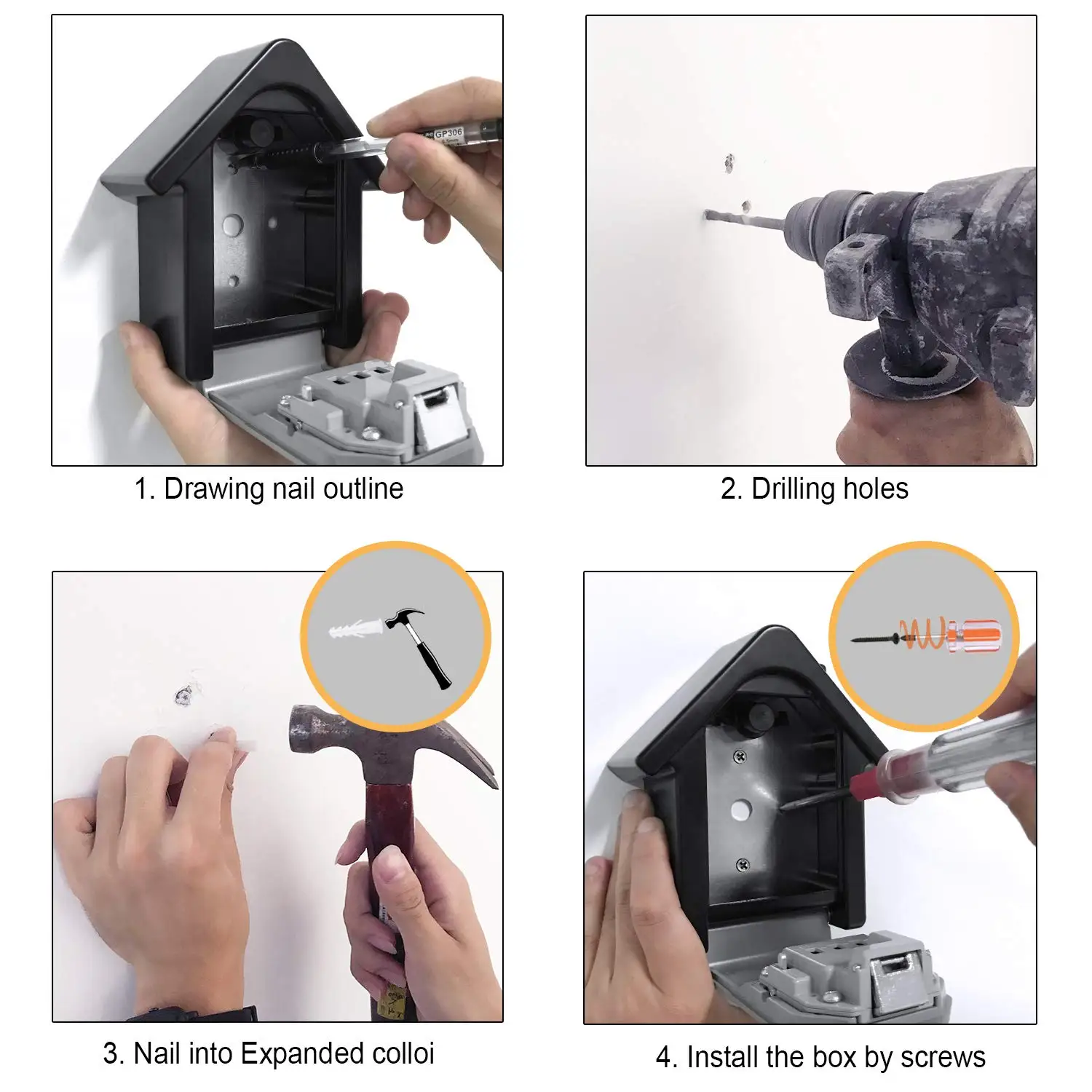 GP306

1. Drawing nail outline

2. Drilling holes

3. Nail into Expanded colloi

4. Install the box by screws