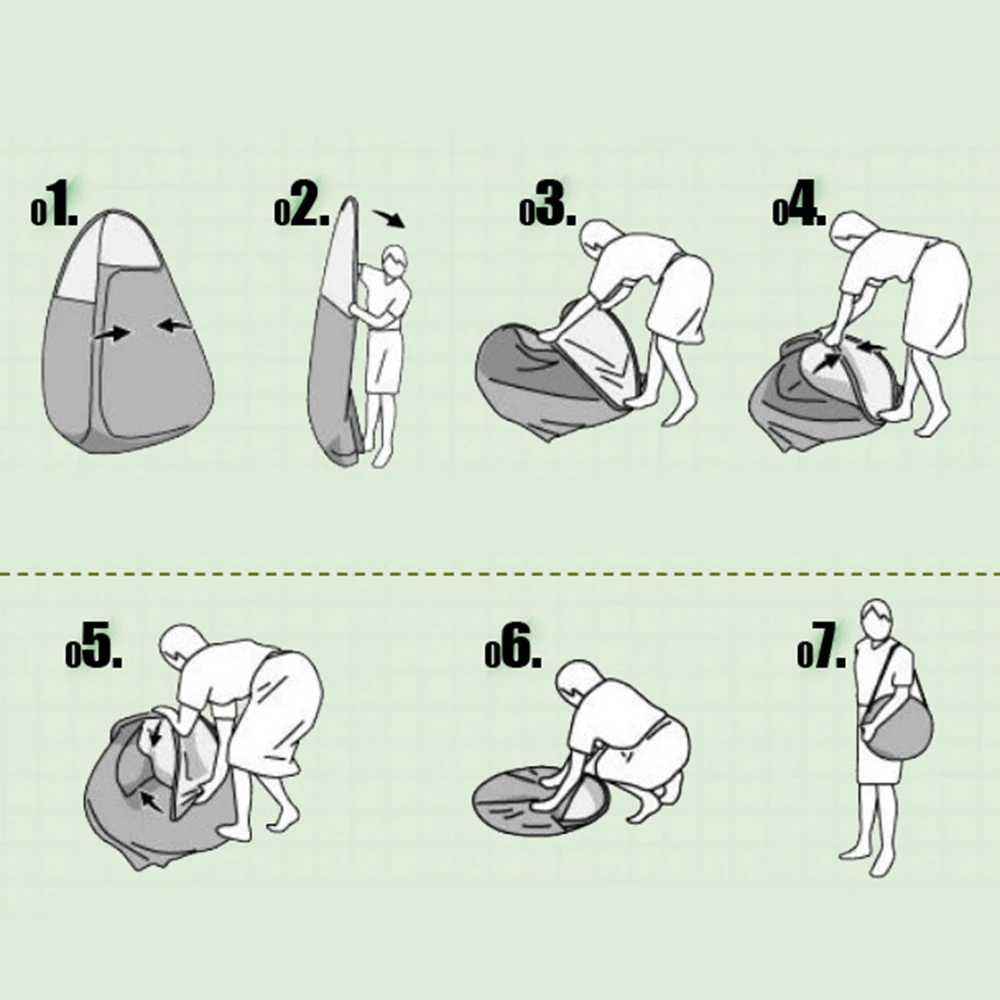 01.

02.

03.

04.

05.

06.

07.