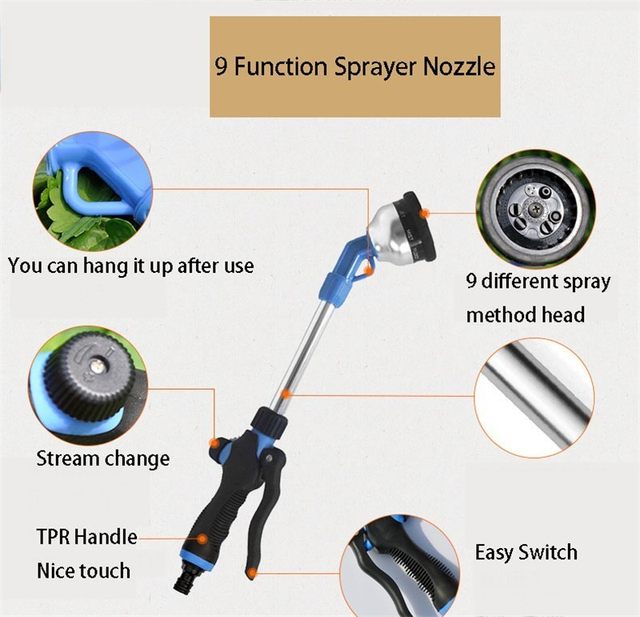 9 Function Sprayer Nozzle

You can hang it up after use

9 different spray method head

Stream change

TPR Handle
Nice touch

Easy Switch