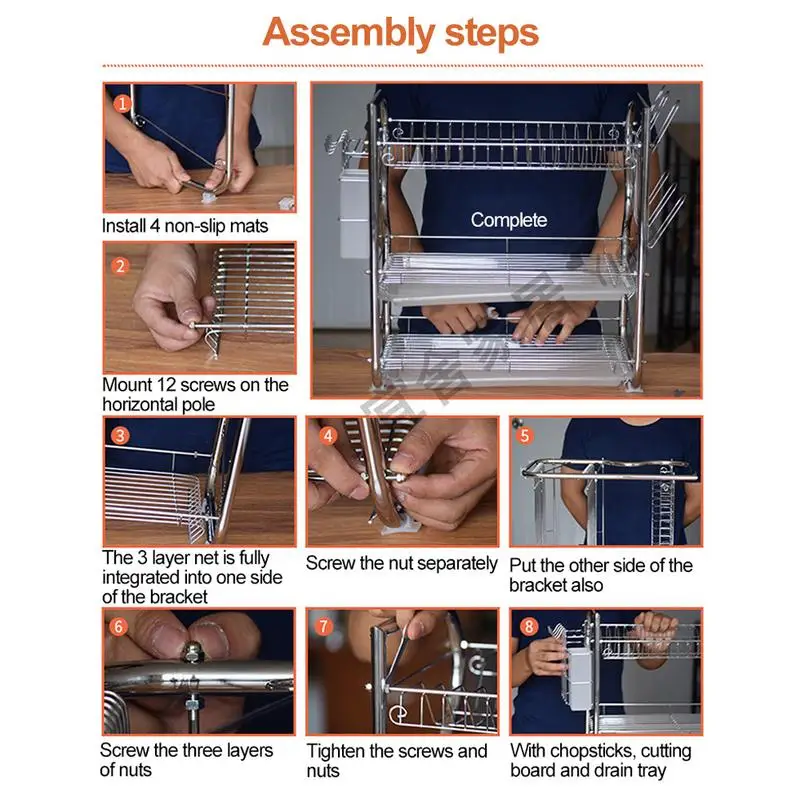 Assembly steps

1
Install 4 non-slip mats

Complete

2
Mount 12 screws on the horizontal pole

3
The 3 layer net is fully integrated into one side of the bracket

4
Screw the nut separately

5
Put the other side of the bracket also

6
Screw the three layers of nuts

7
Tighten the screws and nuts

8
With chopsticks, cutting board and drain tray