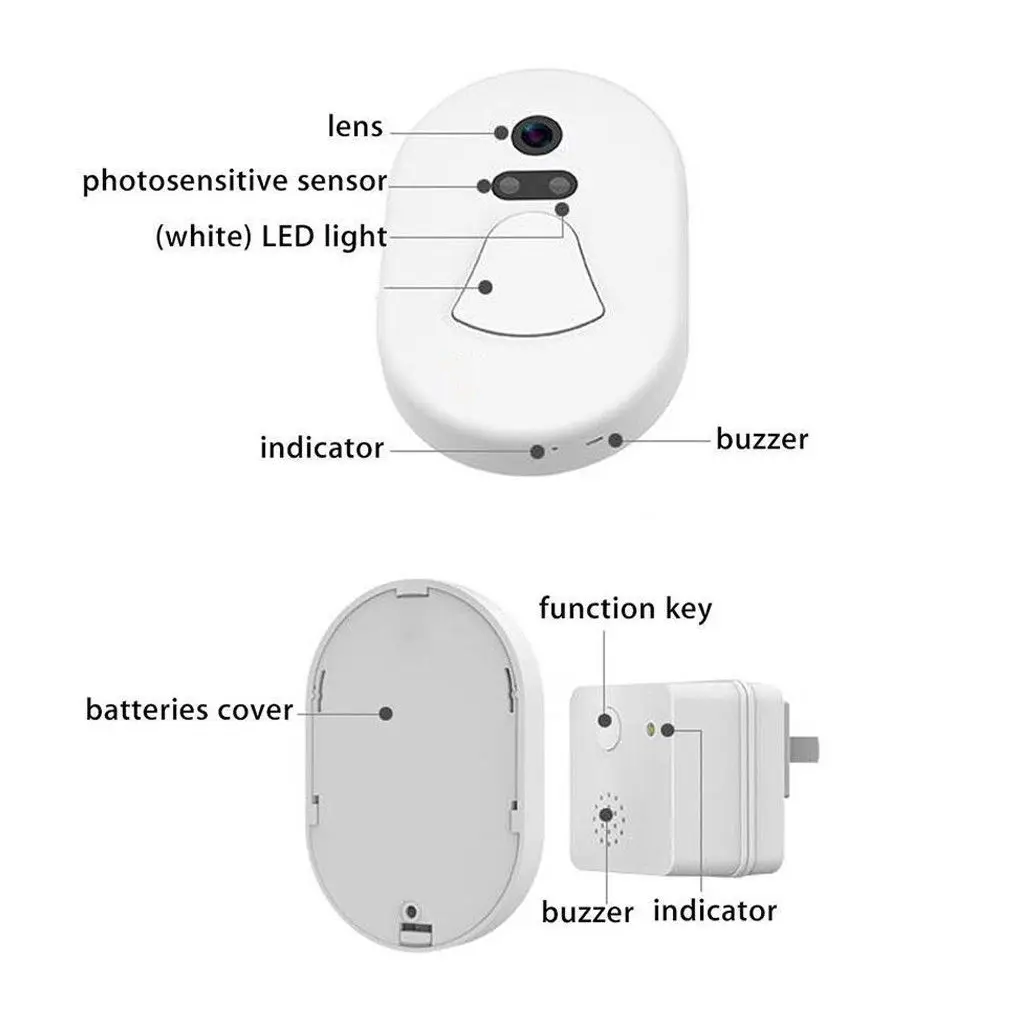 lens
photosensitive sensor
(white) LED light
indicator
buzzer

function key
batteries cover
buzzer
indicator