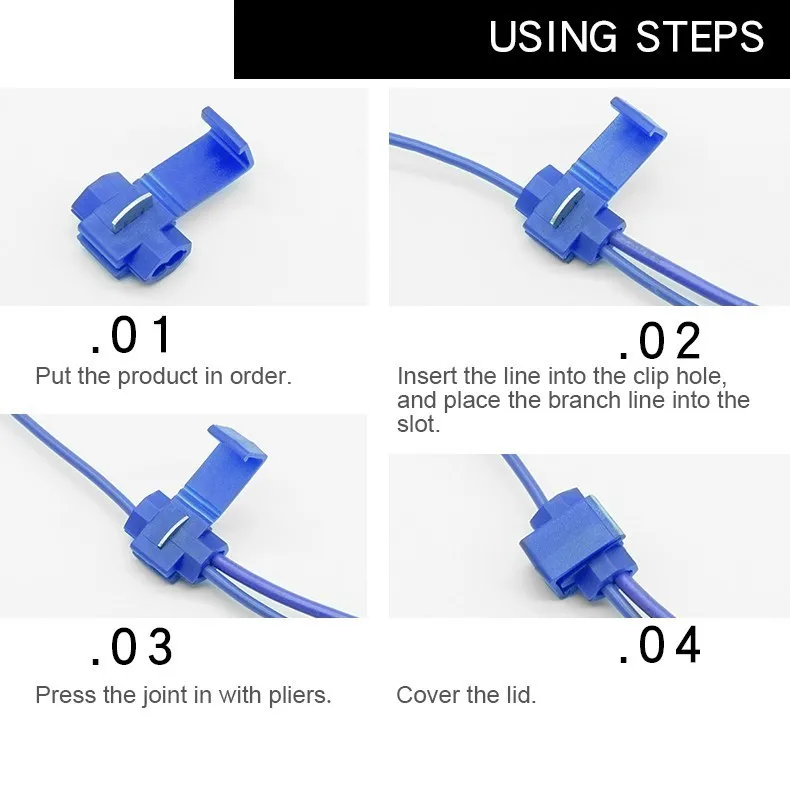 USING STEPS

.01
Put the product in order.

.02
Insert the line into the clip hole, and place the branch line into the slot.

.03
Press the joint in with pliers.

.04
Cover the lid.