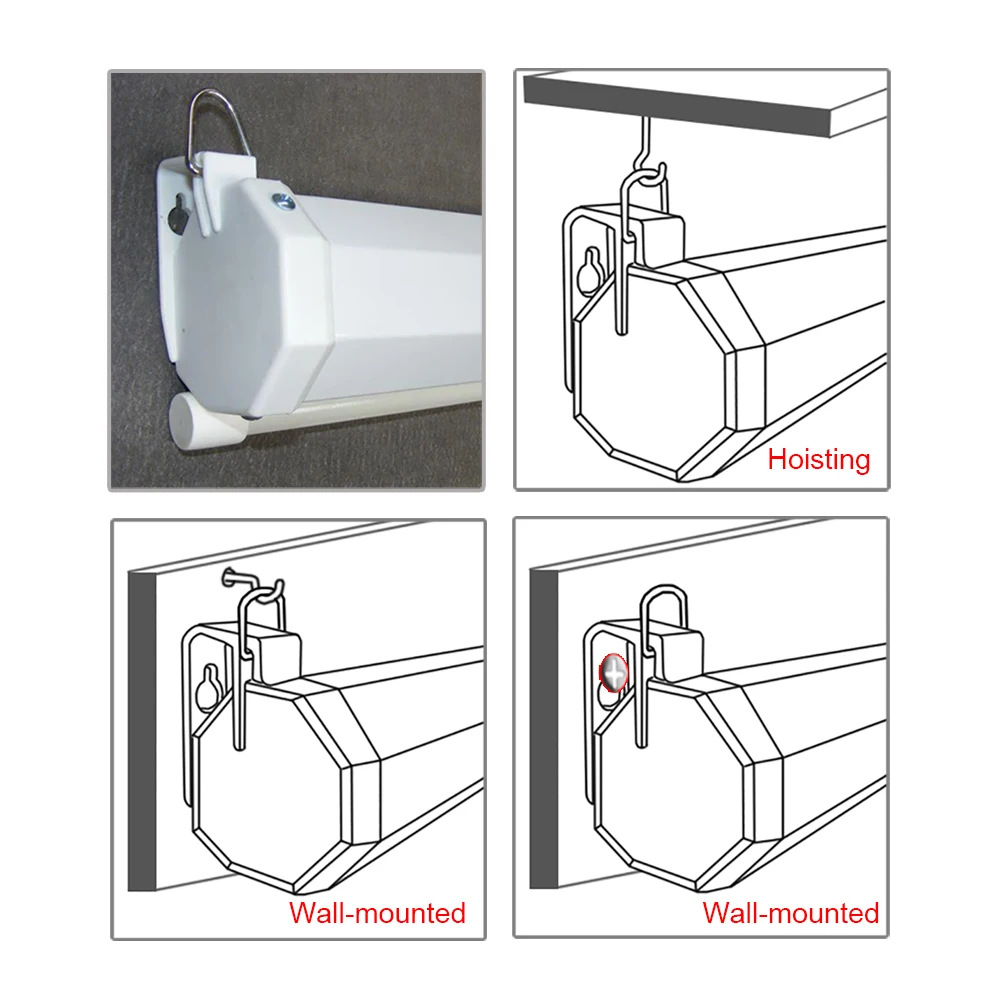 Hoisting

Wall-mounted

Wall-mounted