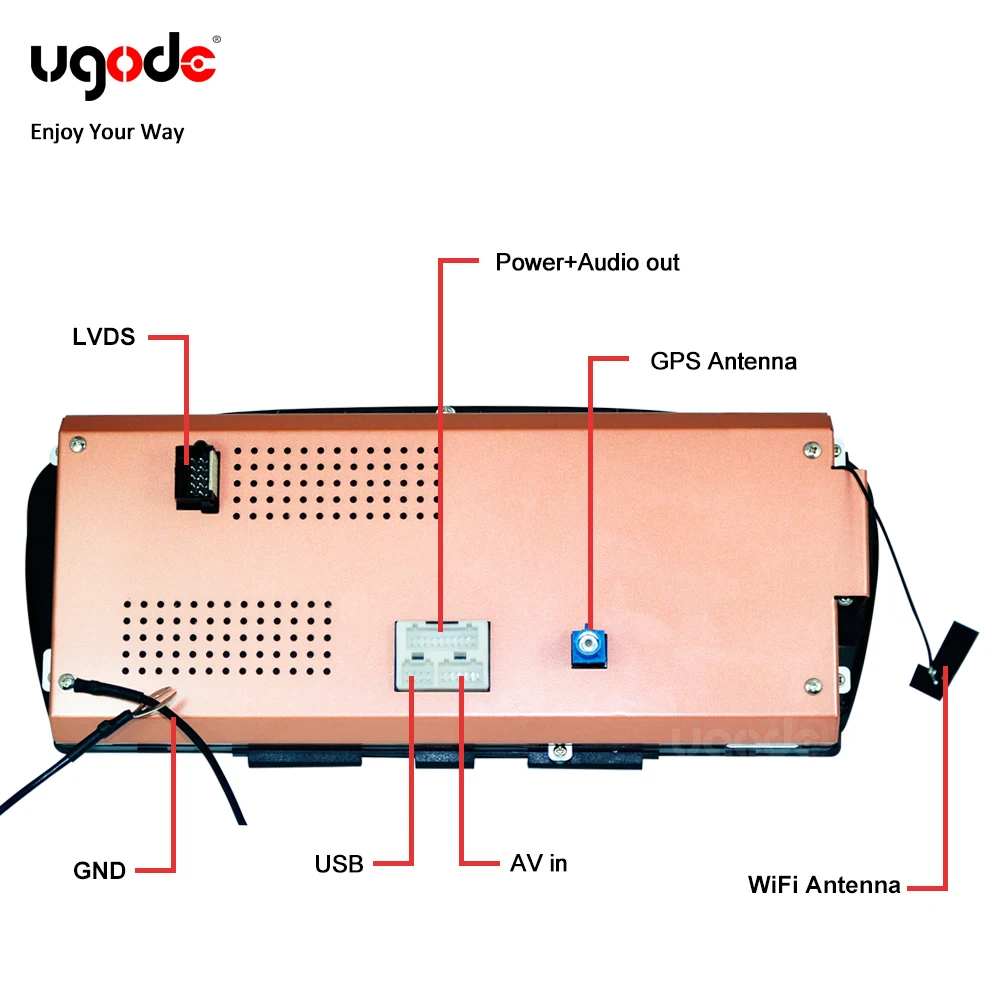 ugode®
Enjoy Your Way

Power+Audio out

LVDS

GPS Antenna

GND

USB

AV in

WiFi Antenna