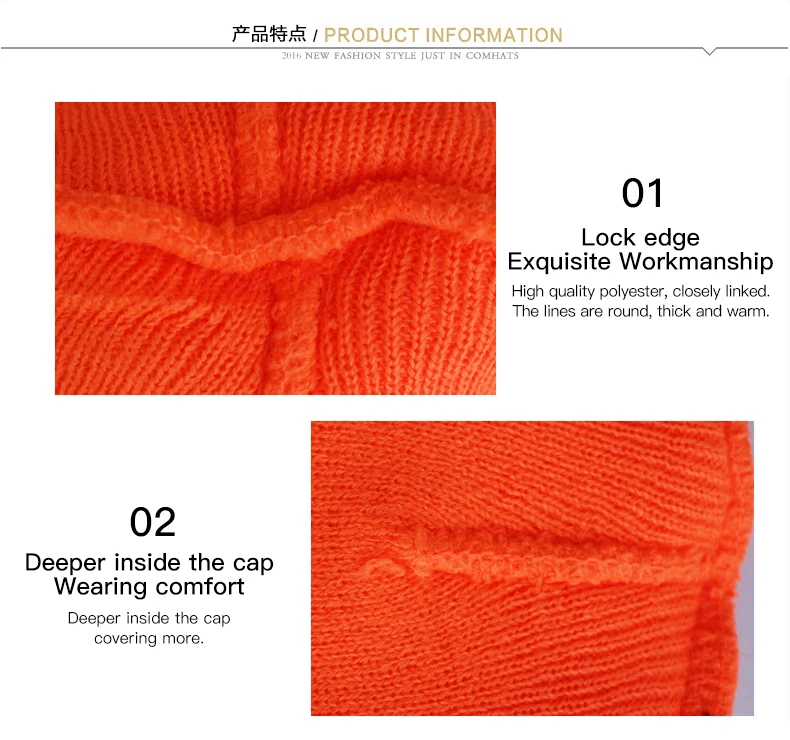 产品特点 / PRODUCT INFORMATION
2016 NEW FASHION STYLE JUST IN COMHATS

01
Lock edge
Exquisite Workmanship
High quality polyester, closely linked.
The lines are round, thick and warm.

02
Deeper inside the cap
Wearing comfort
Deeper inside the cap
covering more.