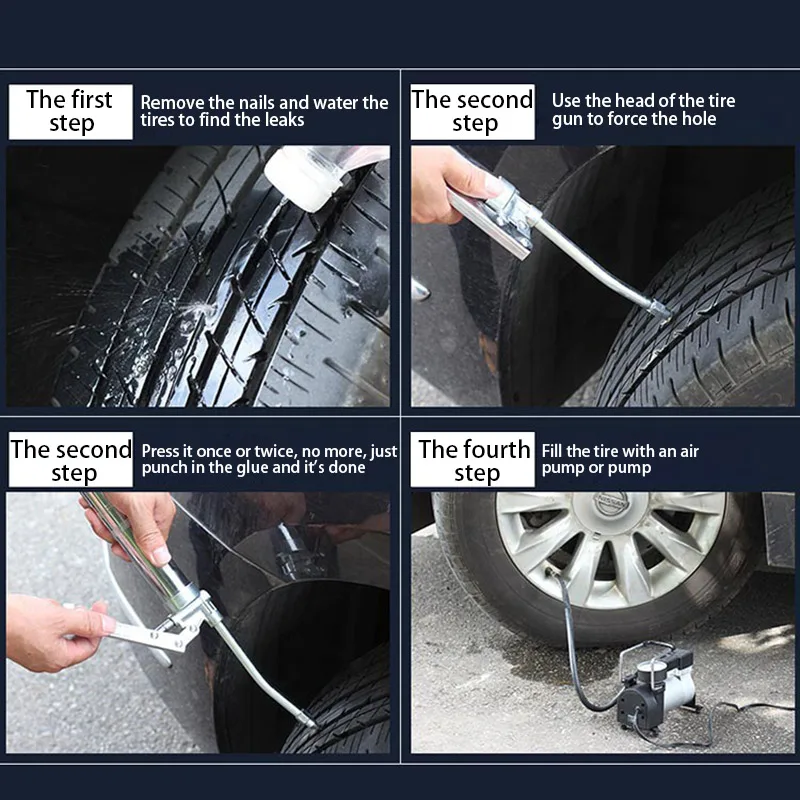 The first step

Remove the nails and water the tires to find the leaks

The second step

Use the head of the tire gun to force the hole

The second step

Press it once or twice, no more, just punch in the glue and it's done

The fourth step

Fill the tire with an air pump or pump

NISSAN