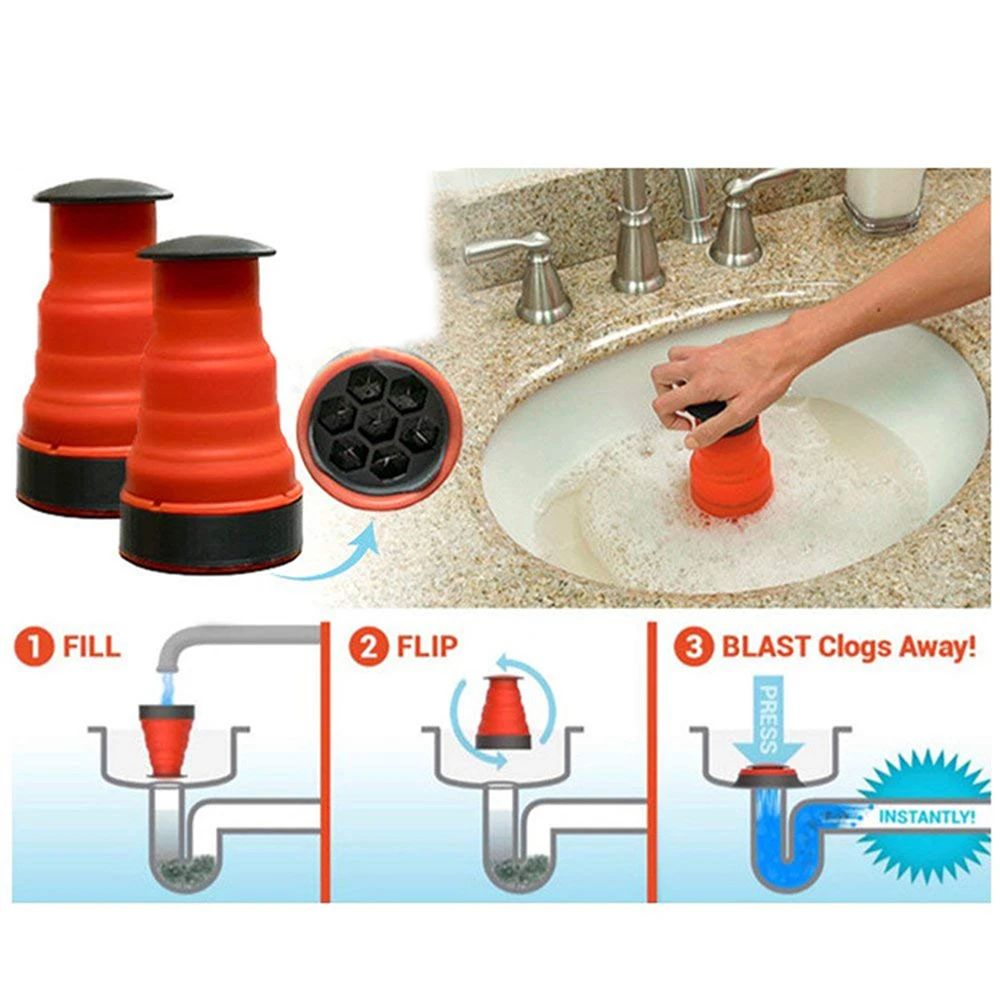 1 FILL

2 FLIP

3 BLAST Clogs Away!

PRESS

INSTANTLY!