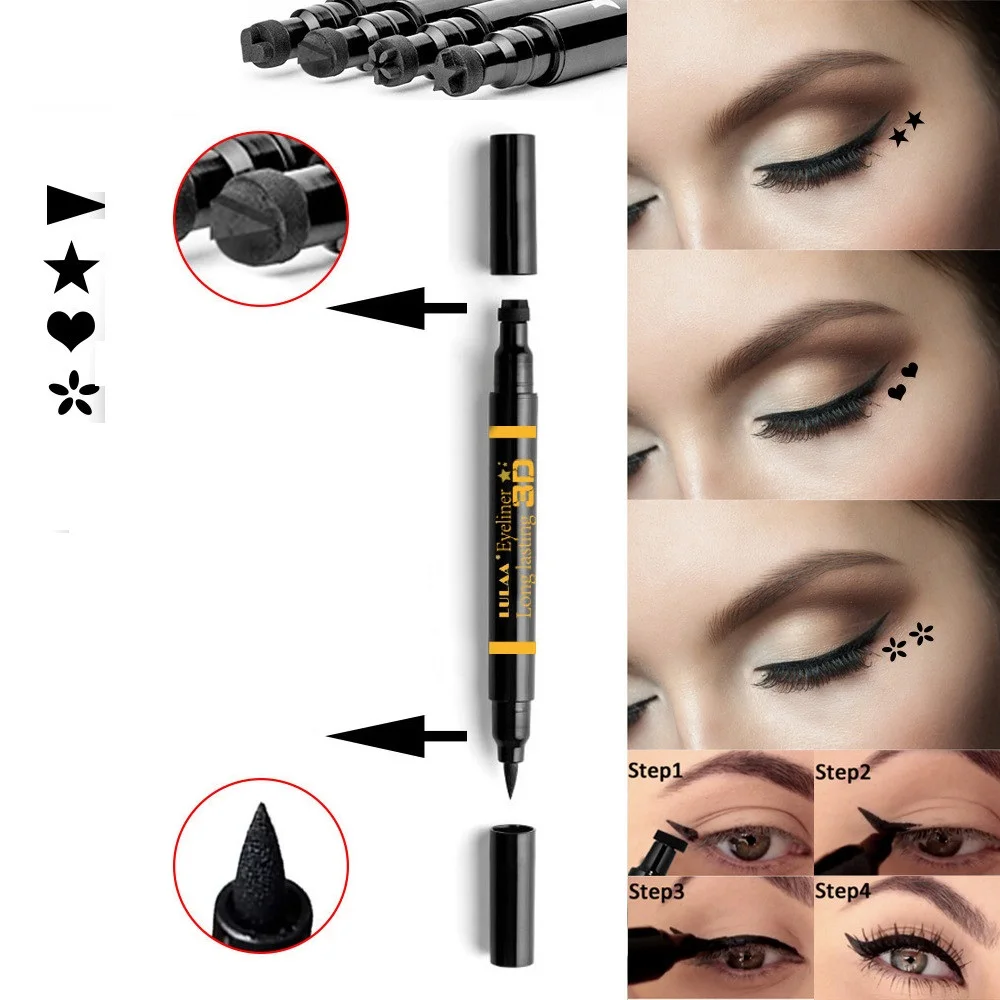 LULAA Eyeliner 3D
Long lasting

Step1
Step2
Step3
Step4