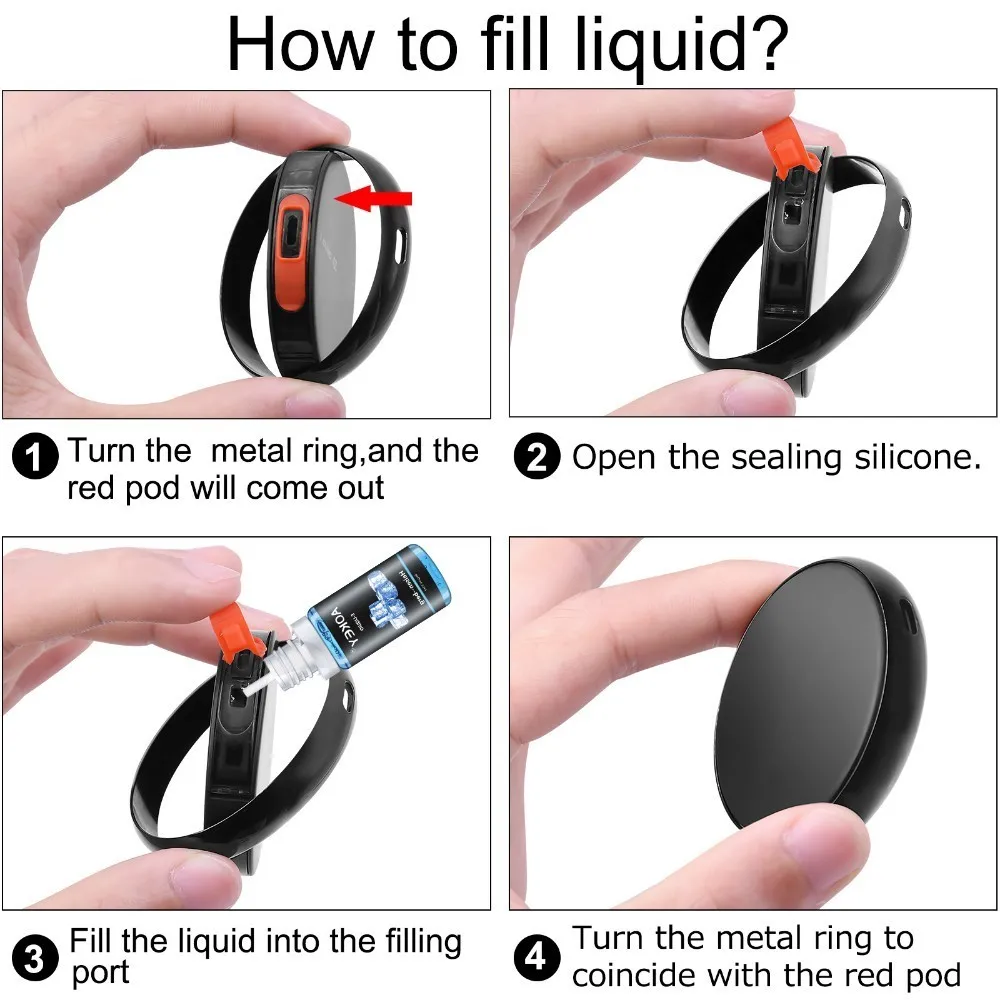 How to fill liquid?

1 Turn the  metal ring,and the red pod will come out

2 Open the sealing silicone.

YAOKEY

3 Fill the liquid into the filling port

4 Turn the metal ring to coincide with the red pod