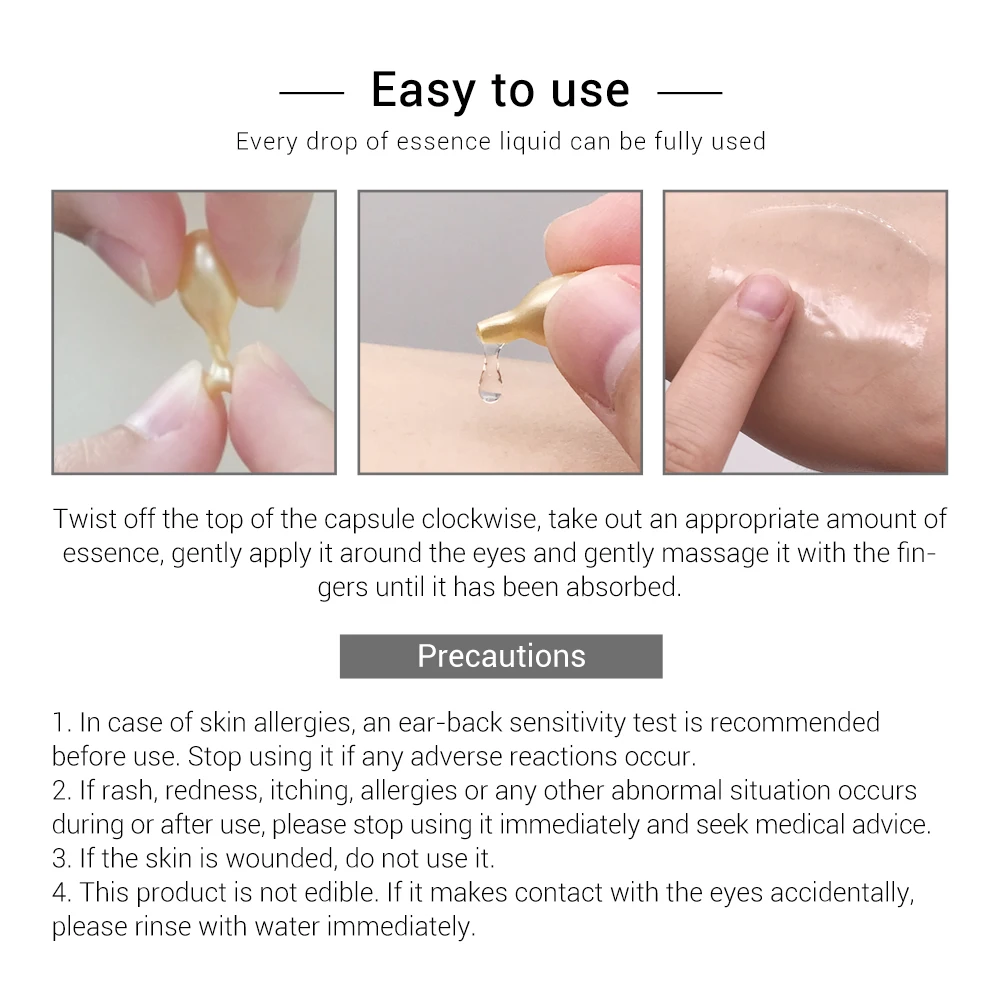 Easy to use

Every drop of essence liquid can be fully used

Twist off the top of the capsule clockwise, take out an appropriate amount of essence, gently apply it around the eyes and gently massage it with the fingers until it has been absorbed.

Precautions

1. In case of skin allergies, an ear-back sensitivity test is recommended before use. Stop using it if any adverse reactions occur.
2. If rash, redness, itching, allergies or any other abnormal situation occurs during or after use, please stop using it immediately and seek medical advice.
3. If the skin is wounded, do not use it.
4. This product is not edible. If it makes contact with the eyes accidentally, please rinse with water immediately.