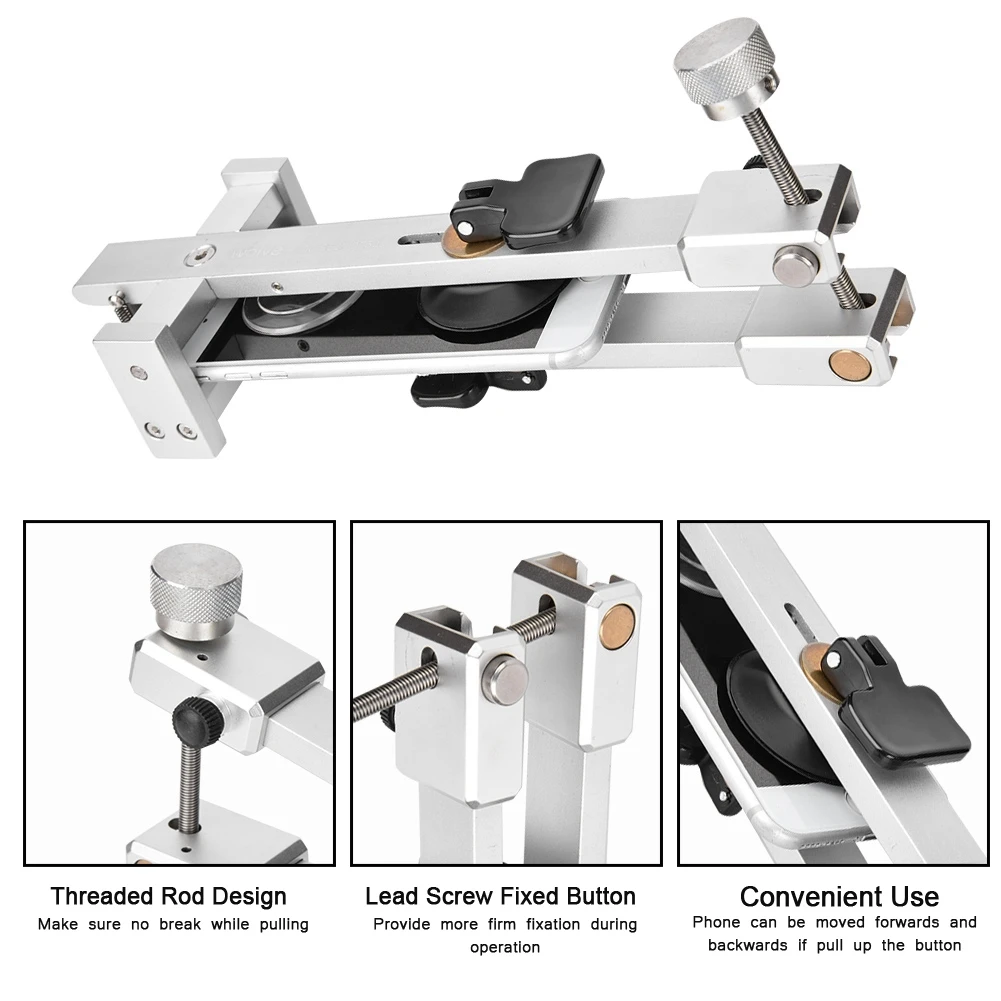 Threaded Rod Design
Make sure no break while pulling

Lead Screw Fixed Button
Provide more firm fixation during operation

Convenient Use
Phone can be moved forwards and backwards if pull up the button