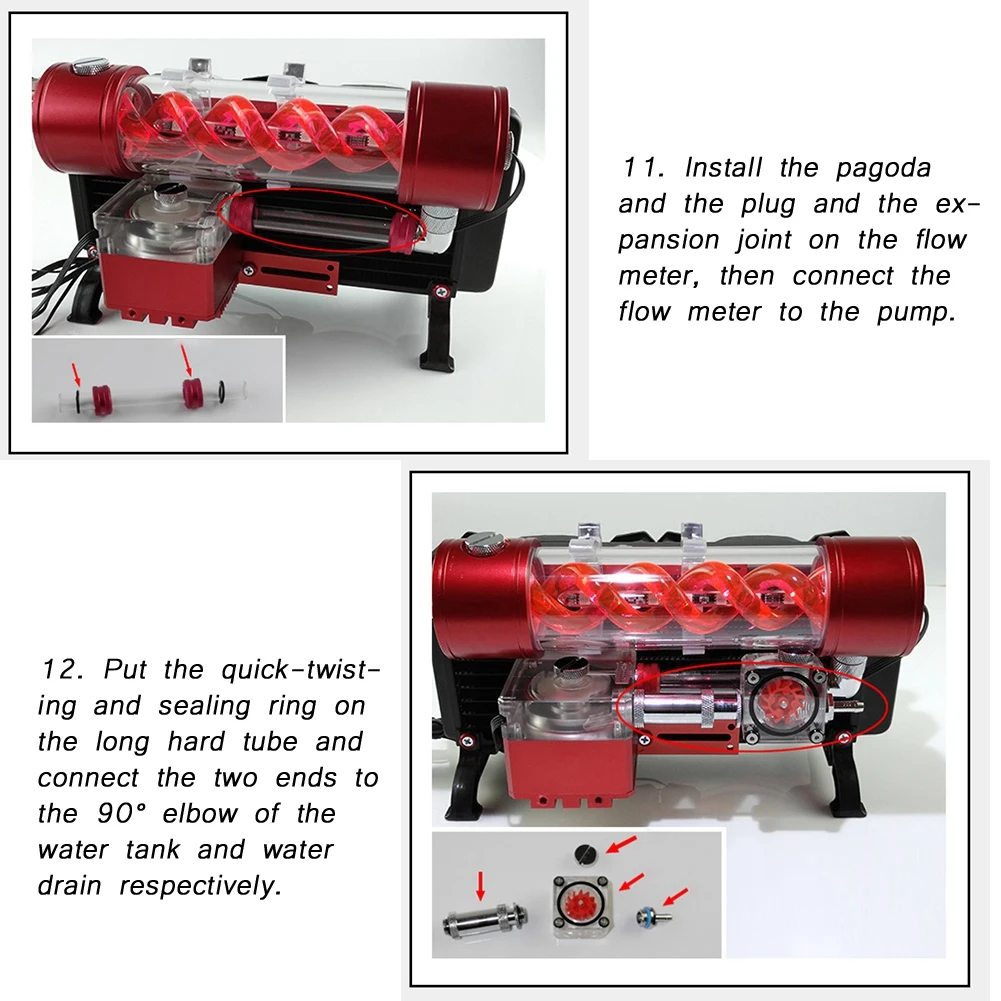 11. Install the pagoda and the plug and the expansion joint on the flow meter, then connect the flow meter to the pump.

12. Put the quick-twisting and sealing ring on the long hard tube and connect the two ends to the 90° elbow of the water tank and water drain respectively.