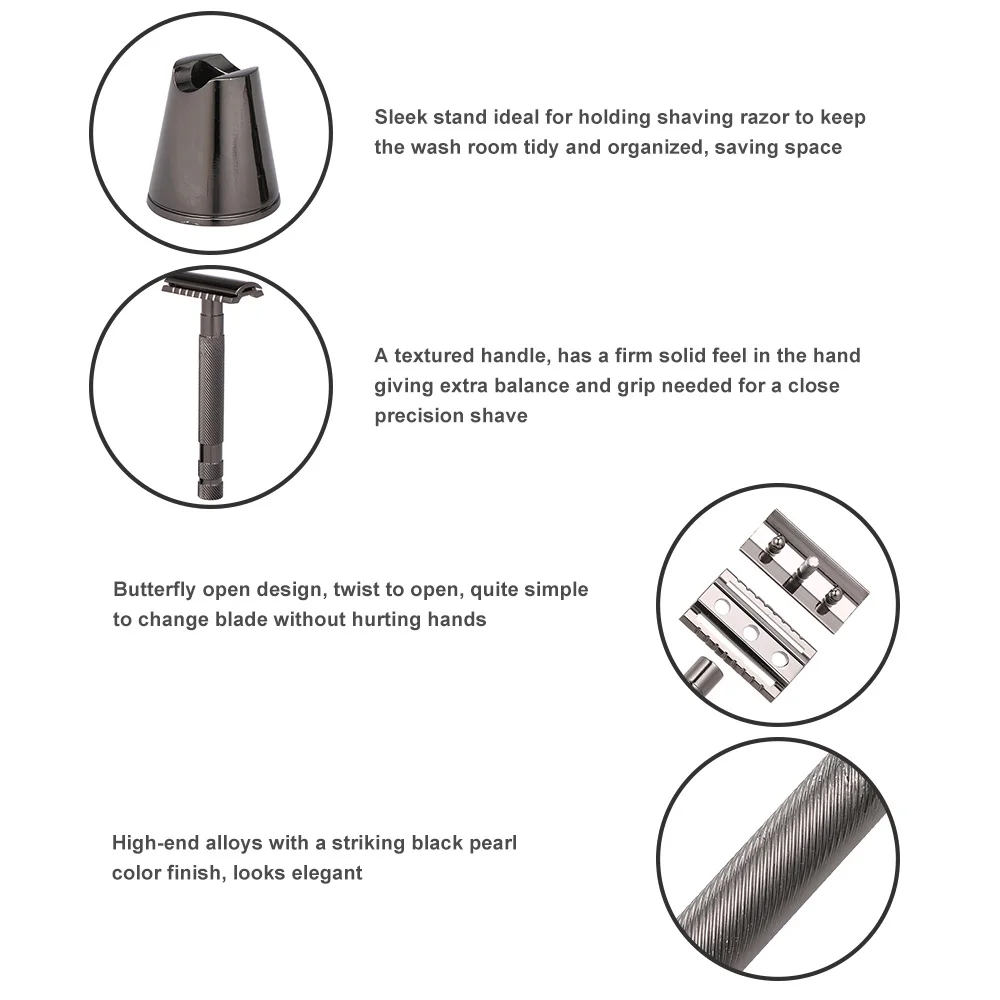 Sleek stand ideal for holding shaving razor to keep the wash room tidy and organized, saving space

A textured handle, has a firm solid feel in the hand giving extra balance and grip needed for a close precision shave

Butterfly open design, twist to open, quite simple to change blade without hurting hands

High-end alloys with a striking black pearl color finish, looks elegant