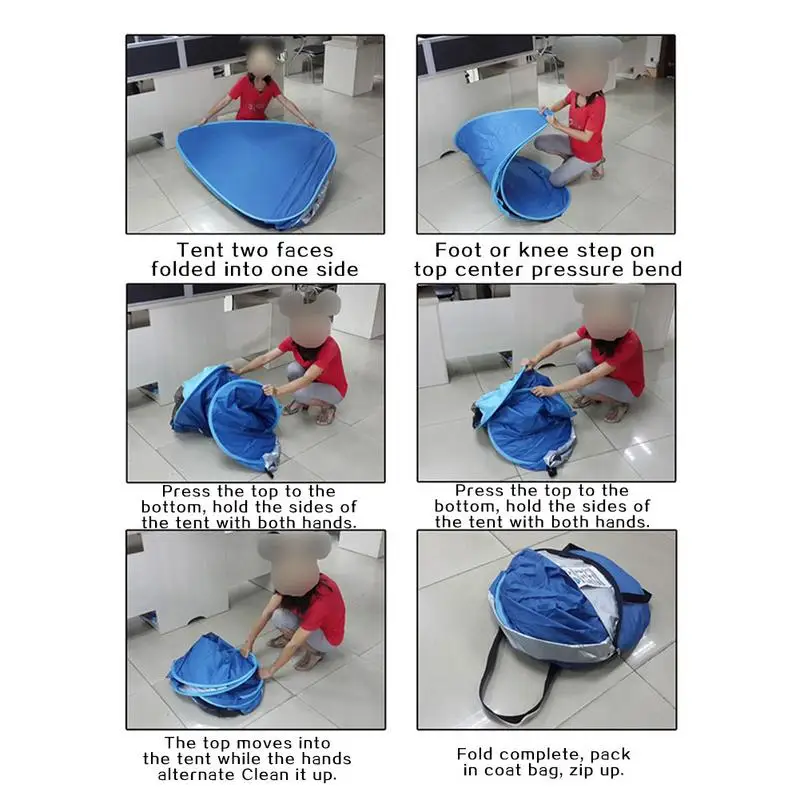 Tent two faces folded into one side

Foot or knee step on top center pressure bend

Press the top to the bottom, hold the sides of the tent with both hands.

Press the top to the bottom, hold the sides of the tent with both hands.

The top moves into the tent while the hands alternate Clean it up.

Fold complete, pack in coat bag, zip up.