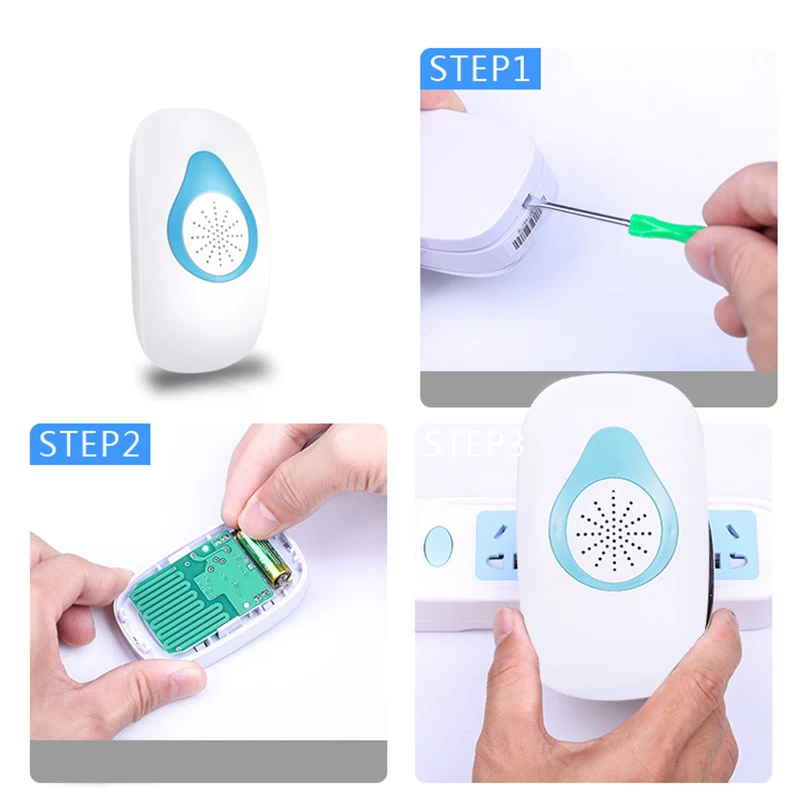 STEP1

STEP2

STEP3