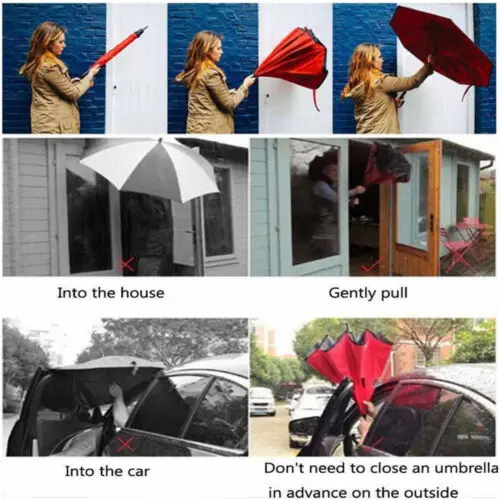 Into the house

Gently pull

Into the car

Don't need to close an umbrella in advance on the outside