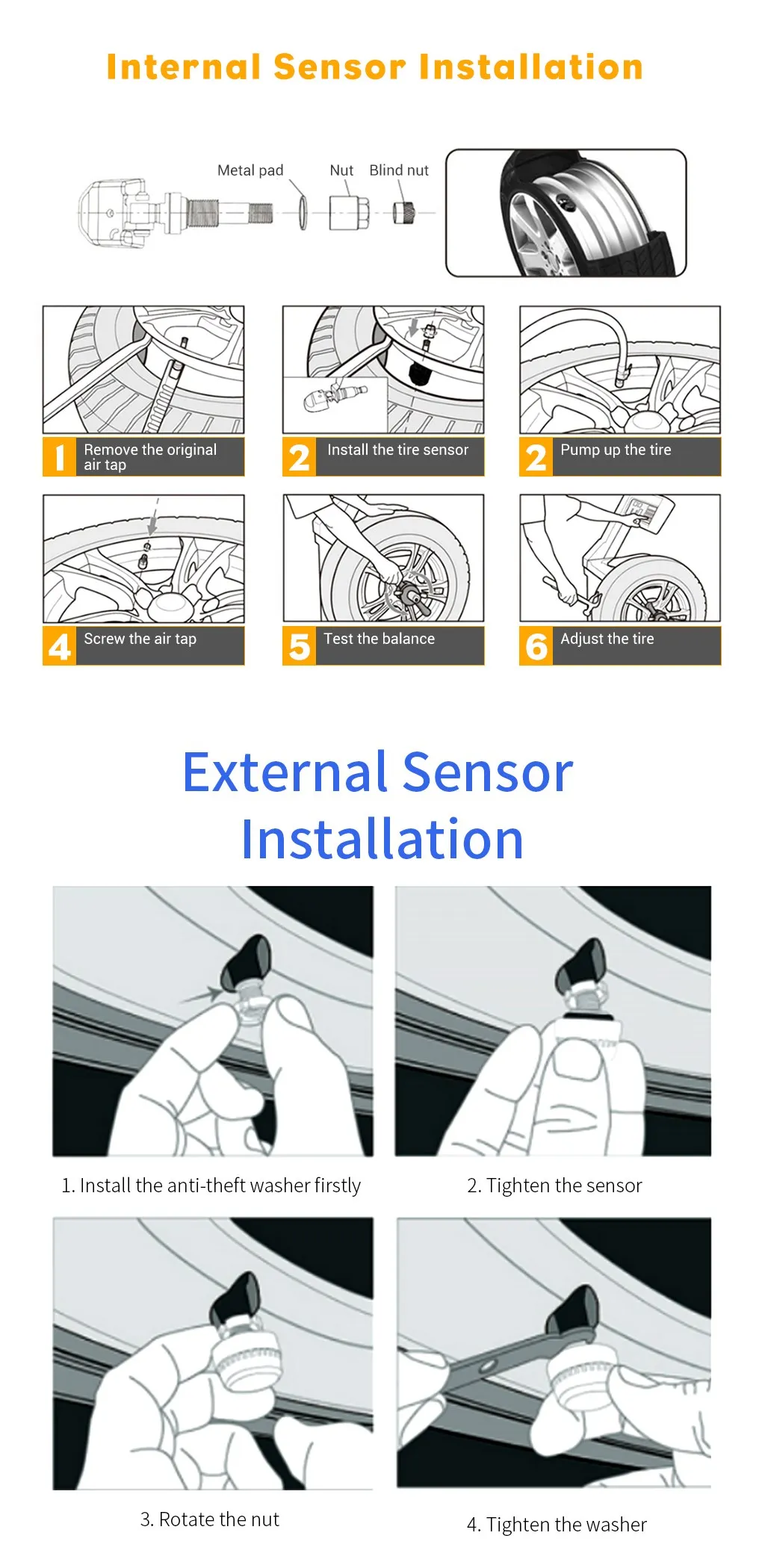 Internal Sensor Installation

Metal pad

Nut

Blind nut

1 Remove the original air tap

2 Install the tire sensor

2 Pump up the tire

4 Screw the air tap

5 Test the balance

6 Adjust the tire

External Sensor Installation

1. Install the anti-theft washer firstly

2. Tighten the sensor

3. Rotate the nut

4. Tighten the washer