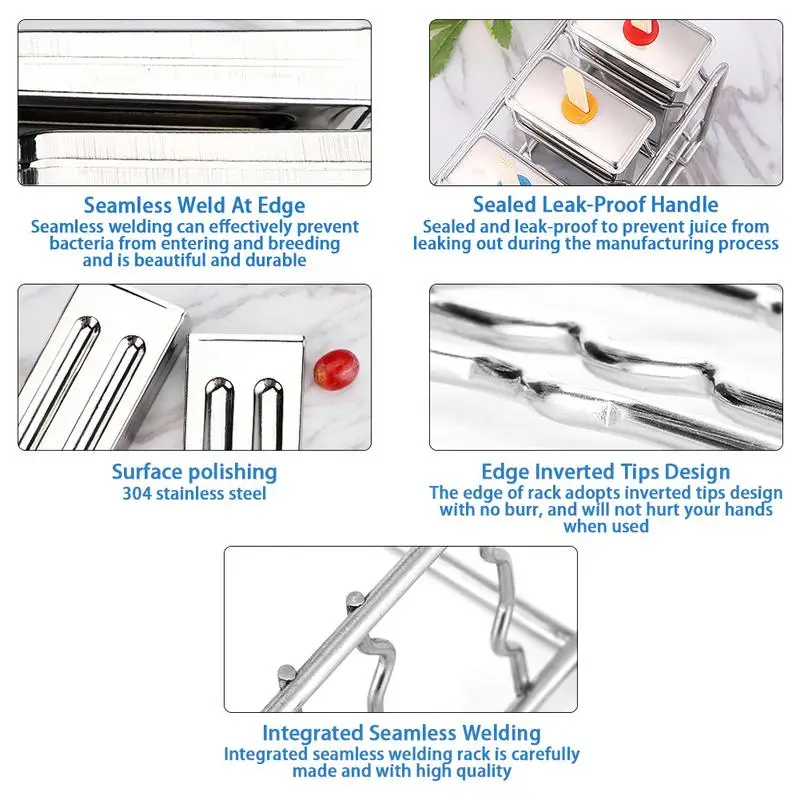 Seamless Weld At Edge
Seamless welding can effectively prevent bacteria from entering and breeding and is beautiful and durable

Sealed Leak-Proof Handle
Sealed and leak-proof to prevent juice from leaking out during the manufacturing process

Surface polishing
304 stainless steel

Edge Inverted Tips Design
The edge of rack adopts inverted tips design with no burr, and will not hurt your hands when used

Integrated Seamless Welding
Integrated seamless welding rack is carefully made and with high quality