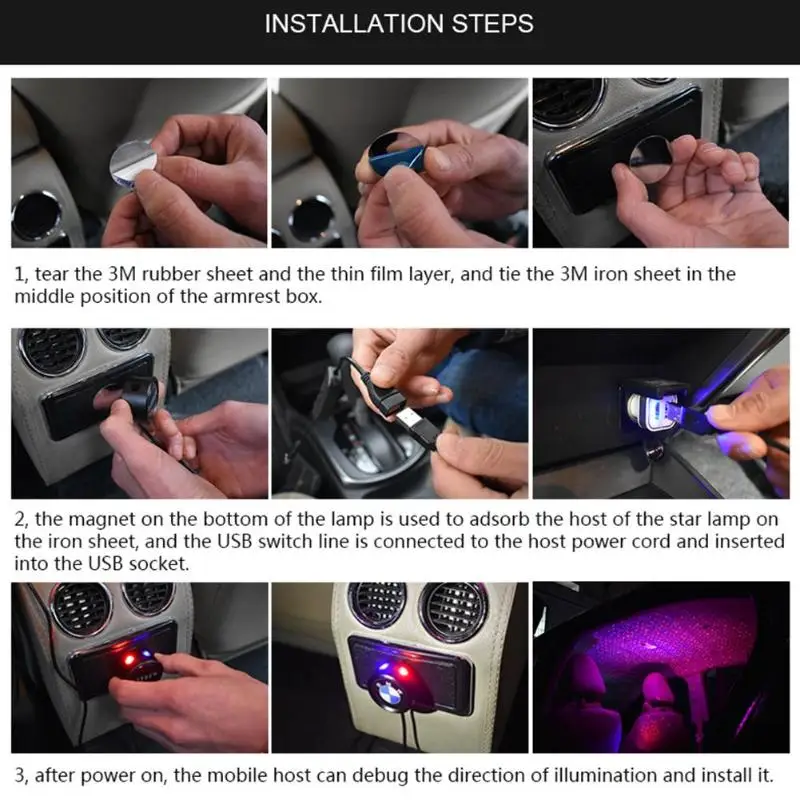 INSTALLATION STEPS

1, tear the 3M rubber sheet and the thin film layer, and tie the 3M iron sheet in the middle position of the armrest box.

2, the magnet on the bottom of the lamp is used to adsorb the host of the star lamp on the iron sheet, and the USB switch line is connected to the host power cord and inserted into the USB socket.

3, after power on, the mobile host can debug the direction of illumination and install it.