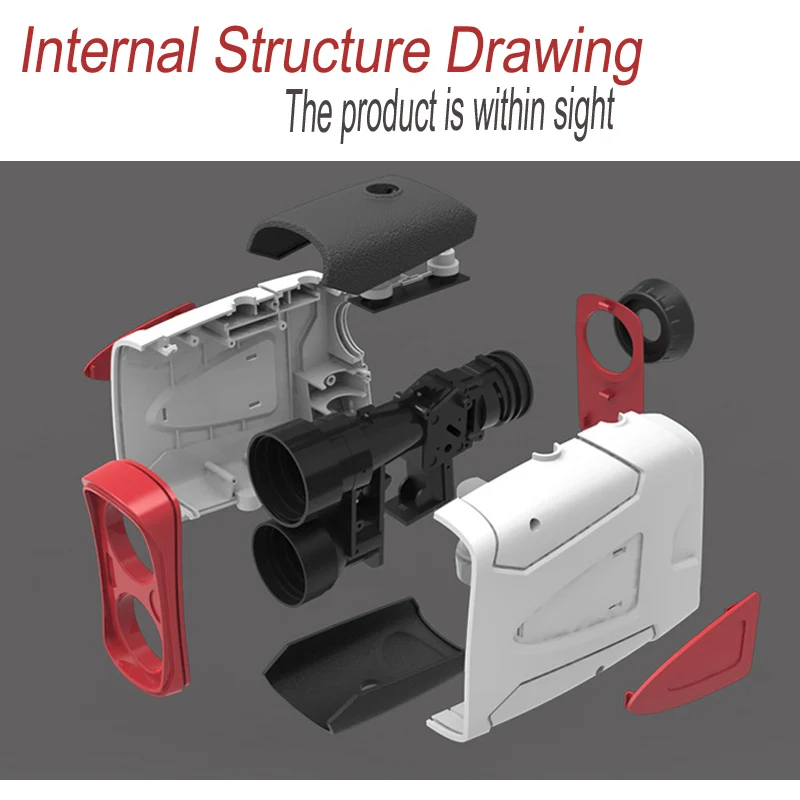 Internal Structure Drawing
The product is within sight