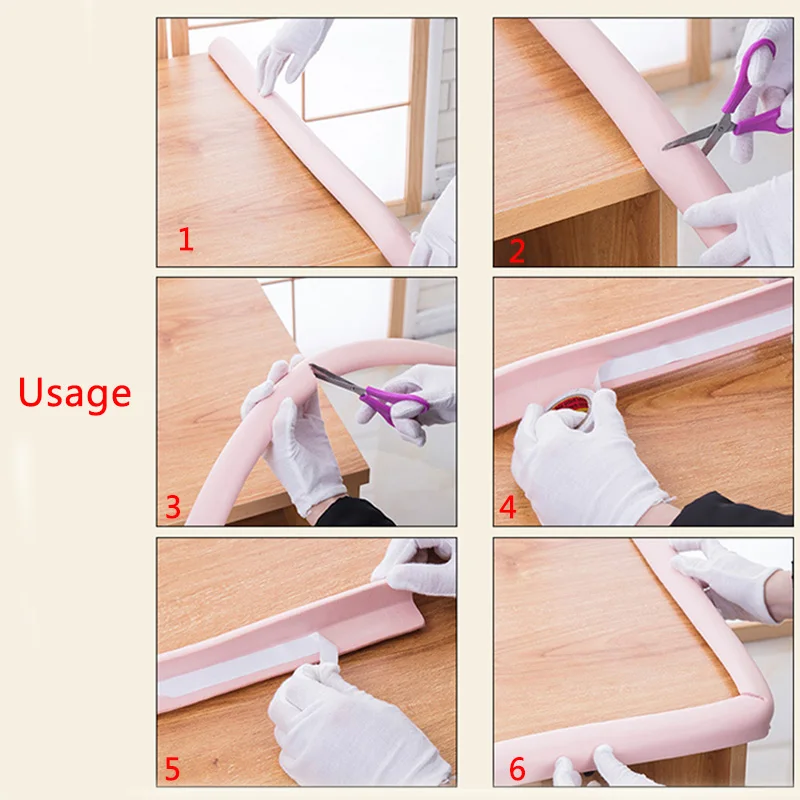 Usage

1

2

3

4

5

6