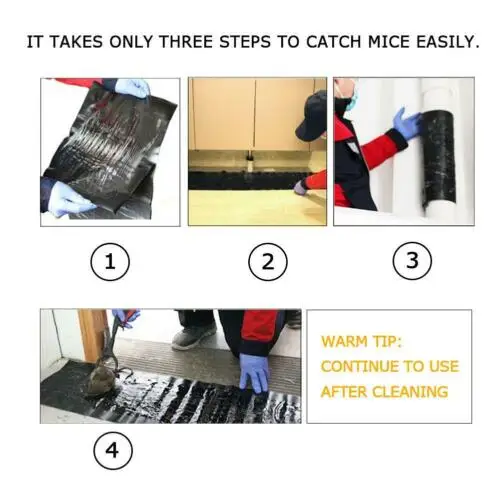 IT TAKES ONLY THREE STEPS TO CATCH MICE EASILY.

1

2

3

4

WARM TIP:
CONTINUE TO USE
AFTER CLEANING