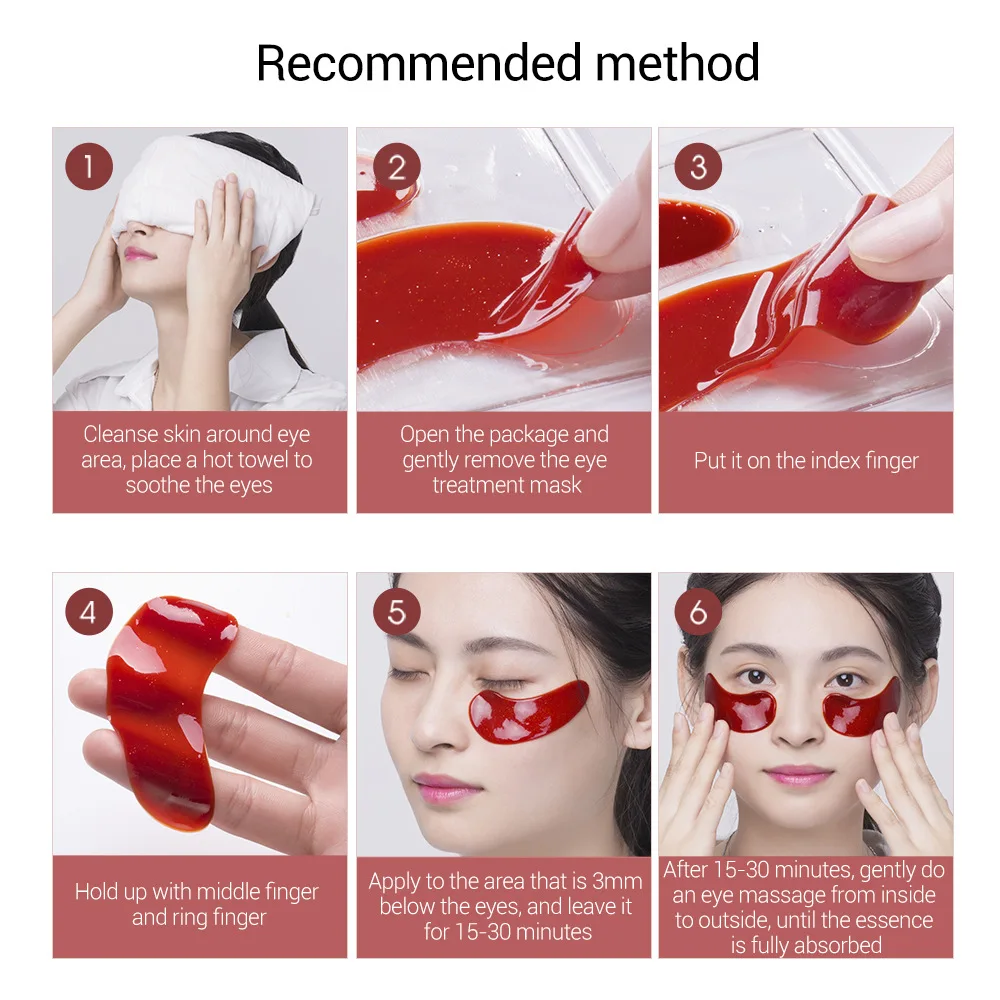 Recommended method

1

Cleanse skin around eye area, place a hot towel to soothe the eyes

2

Open the package and gently remove the eye treatment mask

3

Put it on the index finger

4

Hold up with middle finger and ring finger

5

Apply to the area that is 3mm below the eyes, and leave it for 15-30 minutes

6

After 15-30 minutes, gently do an eye massage from inside to outside, until the essence is fully absorbed