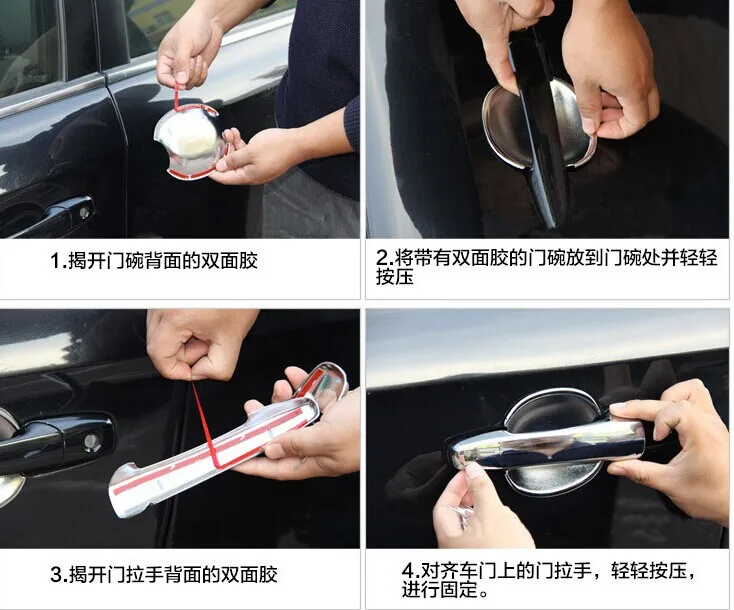 1.揭开门碗背面的双面胶

2.将带有双面胶的门碗放到门碗处并轻轻按压

3.揭开门拉手背面的双面胶

4.对齐车门上的门拉手，轻轻按压，进行固定。