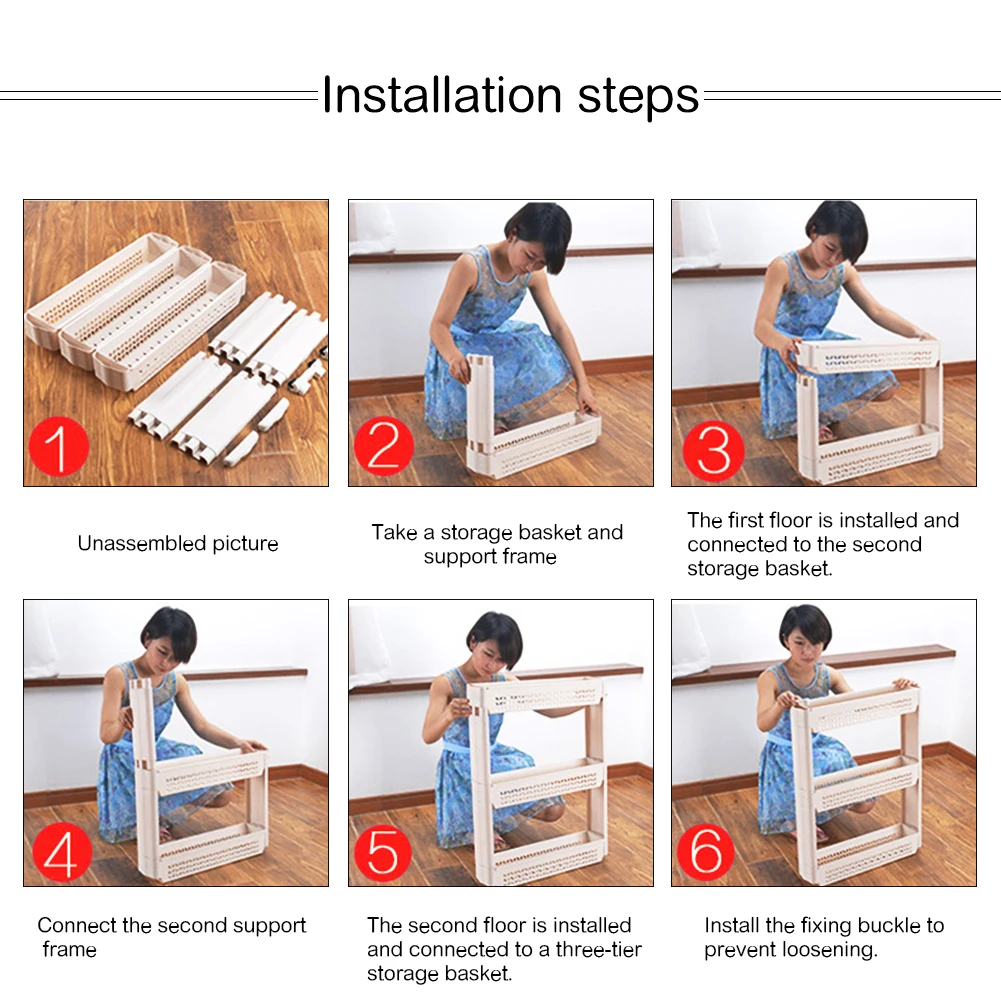 Installation steps

1

Unassembled picture

2

Take a storage basket and support frame

3

The first floor is installed and connected to the second storage basket.

4

Connect the second support frame

5

The second floor is installed and connected to a three-tier storage basket.

6

Install the fixing buckle to prevent loosening.