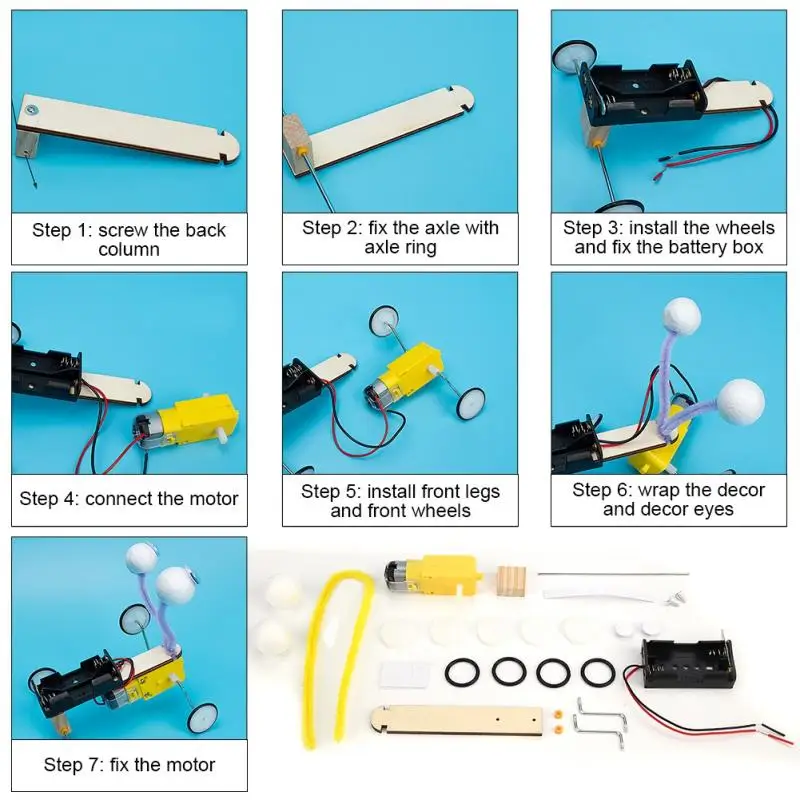 Step 1: screw the back column

Step 2: fix the axle with axle ring

Step 3: install the wheels and fix the battery box

Step 4: connect the motor

Step 5: install front legs and front wheels

Step 6: wrap the decor and decor eyes

Step 7: fix the motor