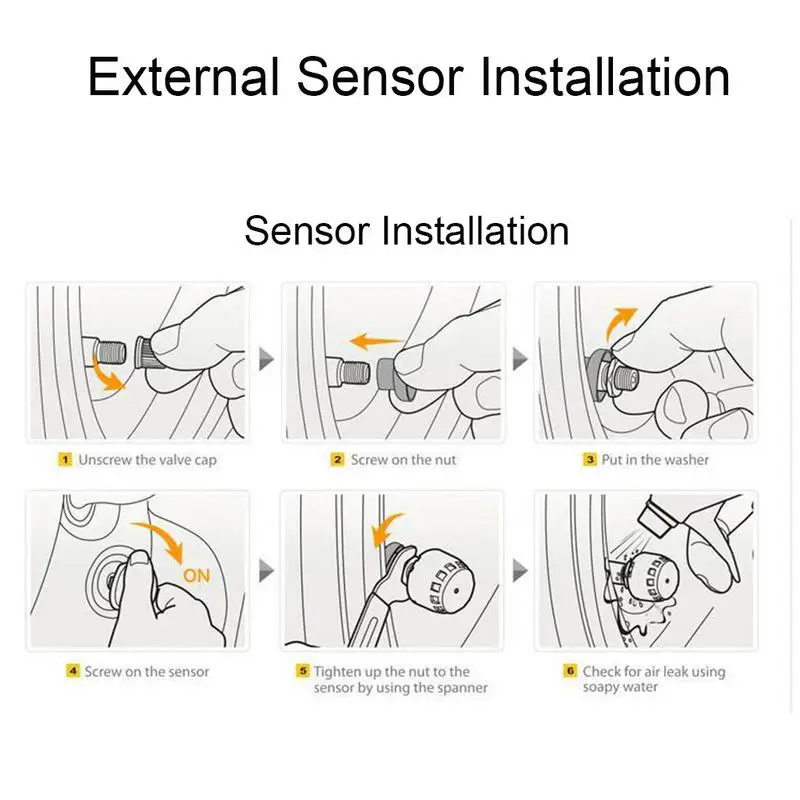 External Sensor Installation

Sensor Installation

1 Unscrew the valve cap

2 Screw on the nut

3 Put in the washer

ON

4 Screw on the sensor

5 Tighten up the nut to the sensor by using the spanner

6 Check for air leak using soapy water