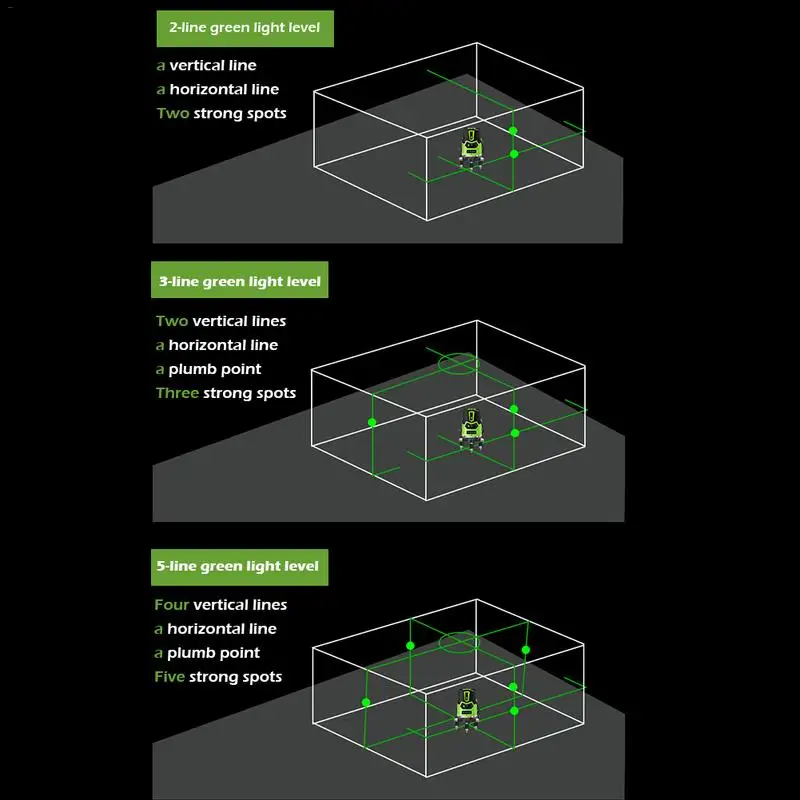 2-line green light level

a vertical line
a horizontal line
Two strong spots

3-line green light level

Two vertical lines
a horizontal line
a plumb point
Three strong spots

5-line green light level

Four vertical lines
a horizontal line
a plumb point
Five strong spots