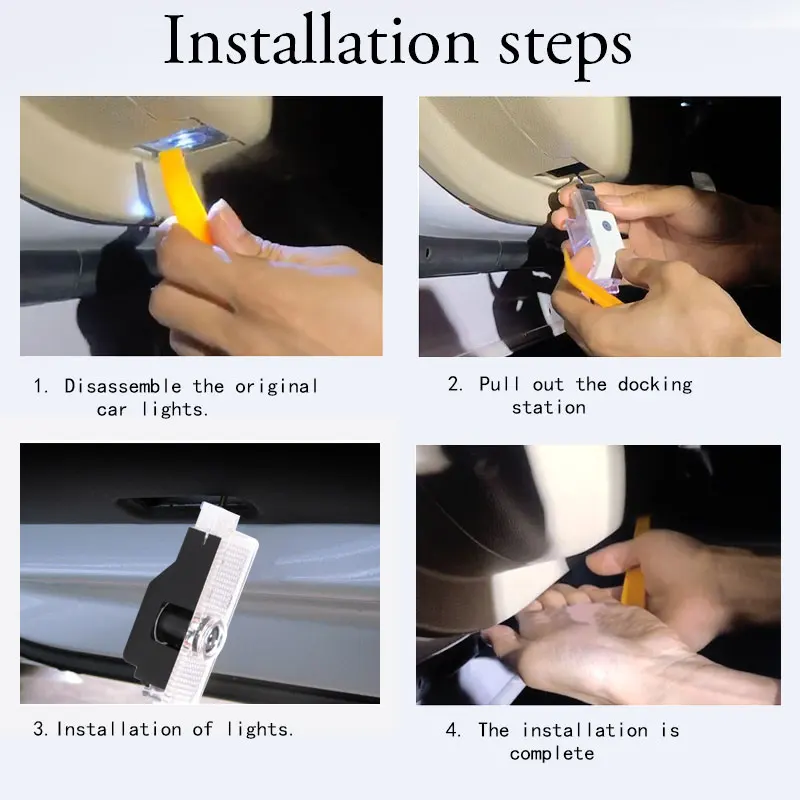 Installation steps

1. Disassemble the original car lights.

2. Pull out the docking station

3. Installation of lights.

4. The installation is complete