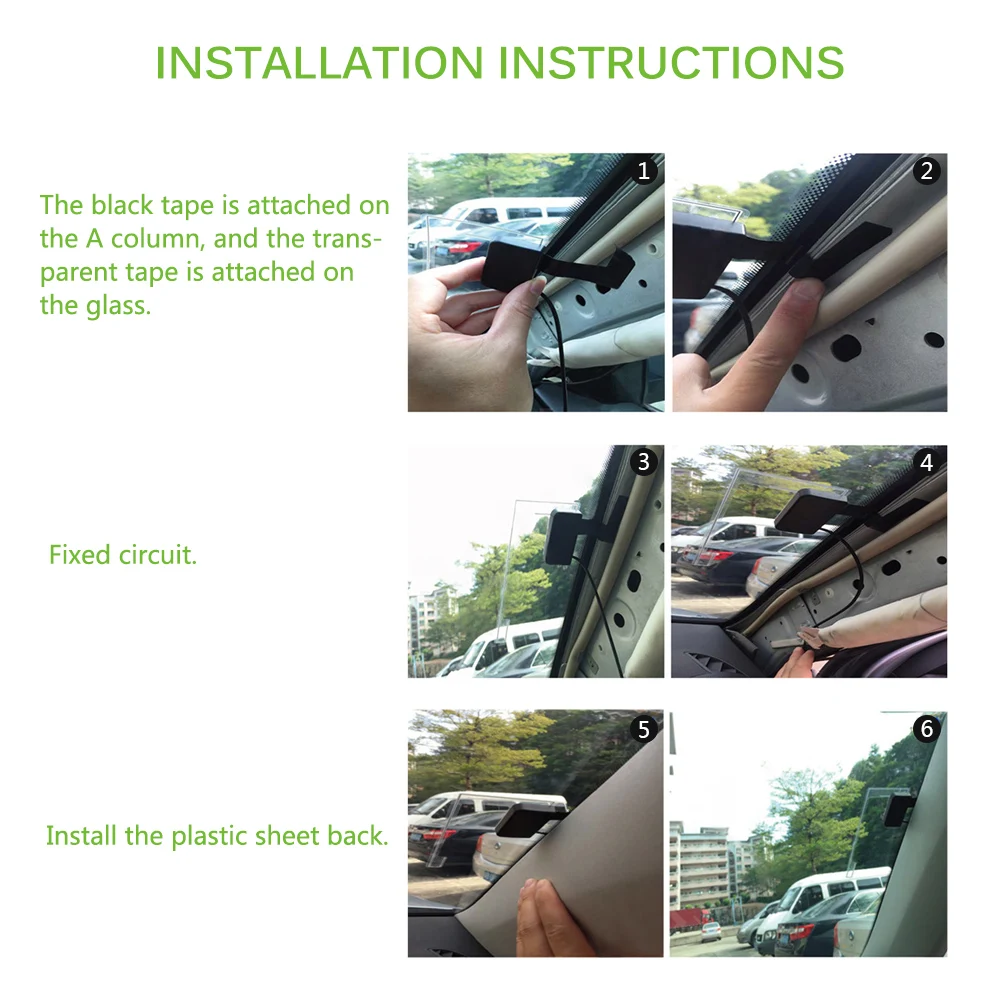 INSTALLATION INSTRUCTIONS

The black tape is attached on the A column, and the transparent tape is attached on the glass.

1

2

Fixed circuit.

3

4

Install the plastic sheet back.

5

6