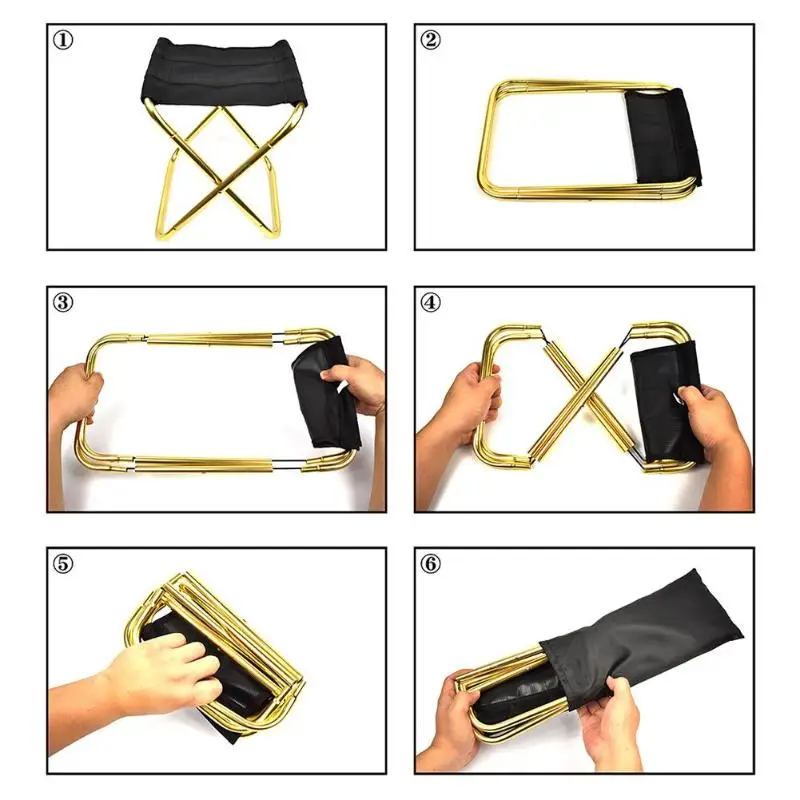 ①

②

③

④

⑤

⑥