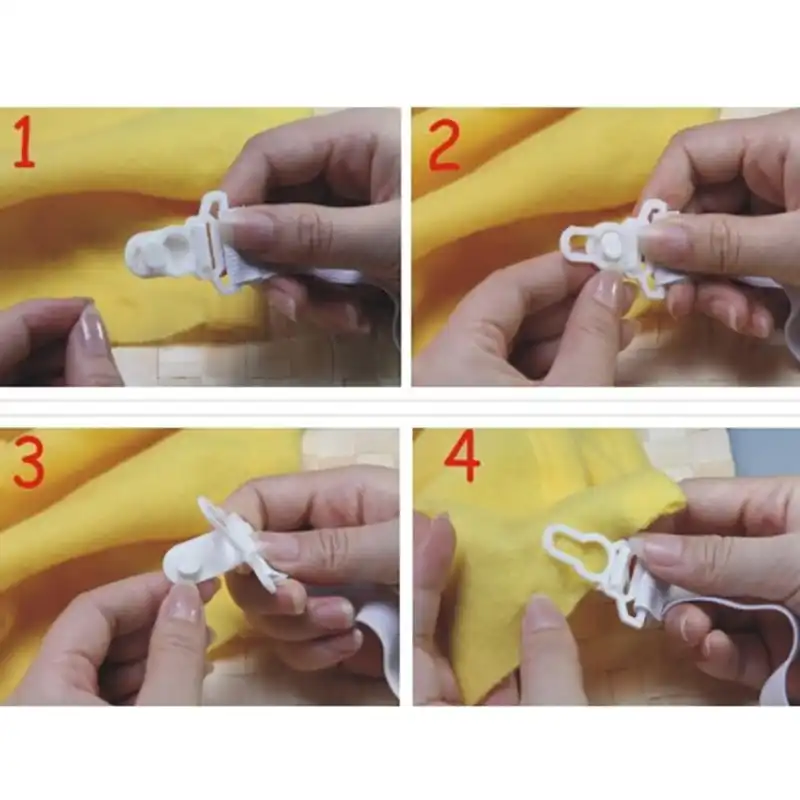 1

2

3

4