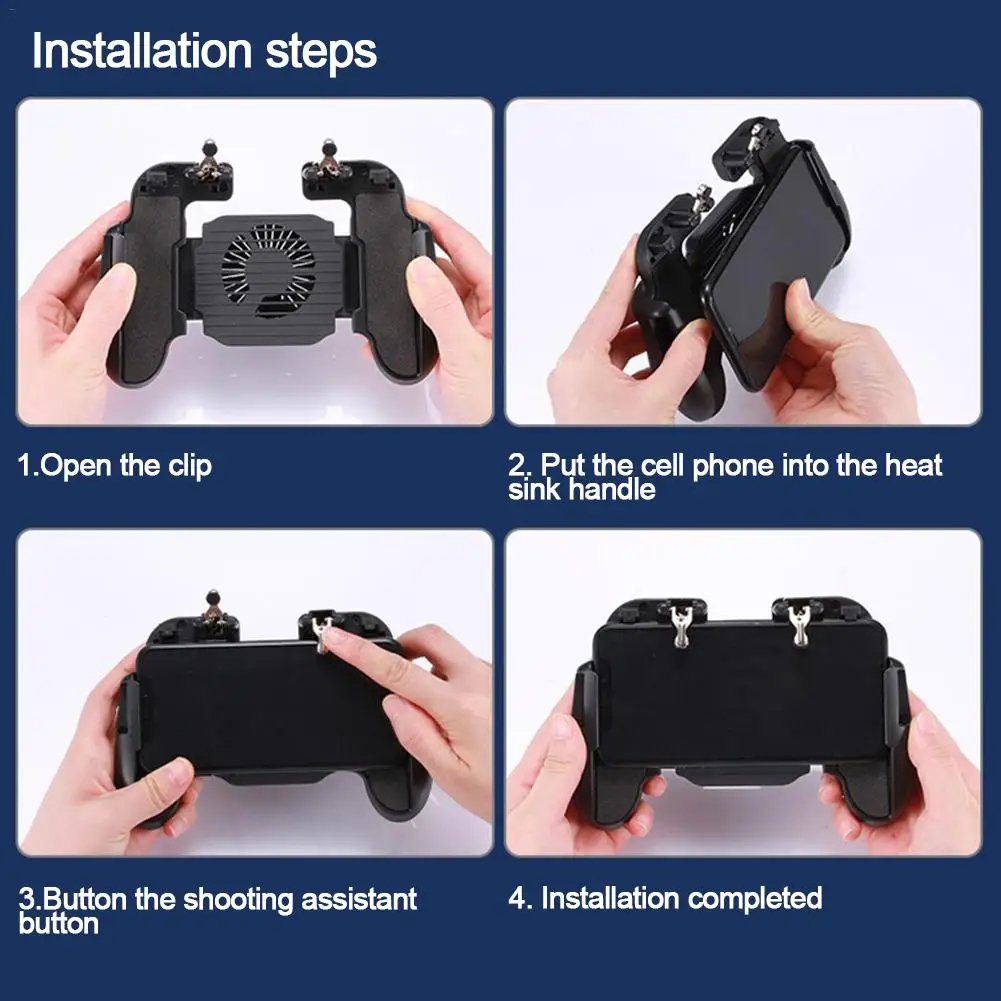 Installation steps

1.Open the clip

2. Put the cell phone into the heat sink handle

3.Button the shooting assistant button

4. Installation completed